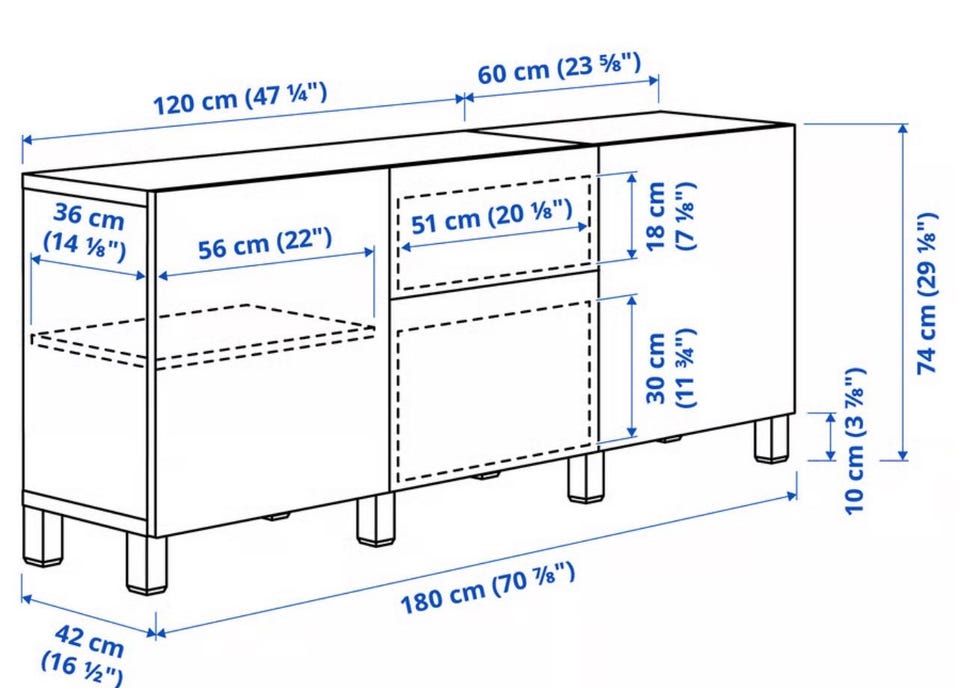 120 cm (47 ¼")

60 cm (23 ⅝")

36 cm (14 ⅛")

56 cm (22")

51 cm (20 ⅛")

18 cm (7 ⅛")

30 cm (11 ¾")

74 cm (29 ⅛")

10 cm (3 ⅞")

180 cm (70 ⅞")

42 cm (16 ½")