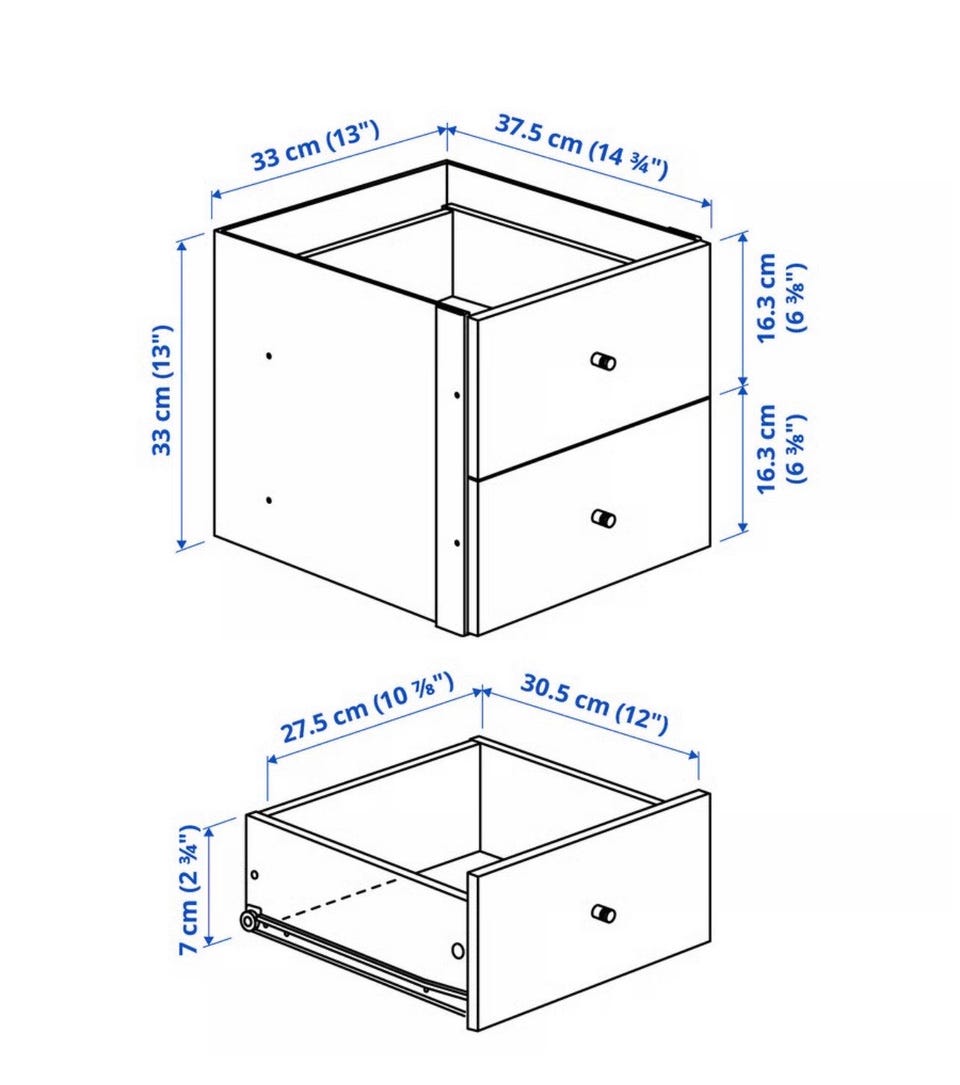 33 cm (13")
37.5 cm (14 ¾")
33 cm (13")
16.3 cm (6 ⅜")
16.3 cm (6 ⅜")
27.5 cm (10 ⅞")
30.5 cm (12")
7 cm (2 ¾")