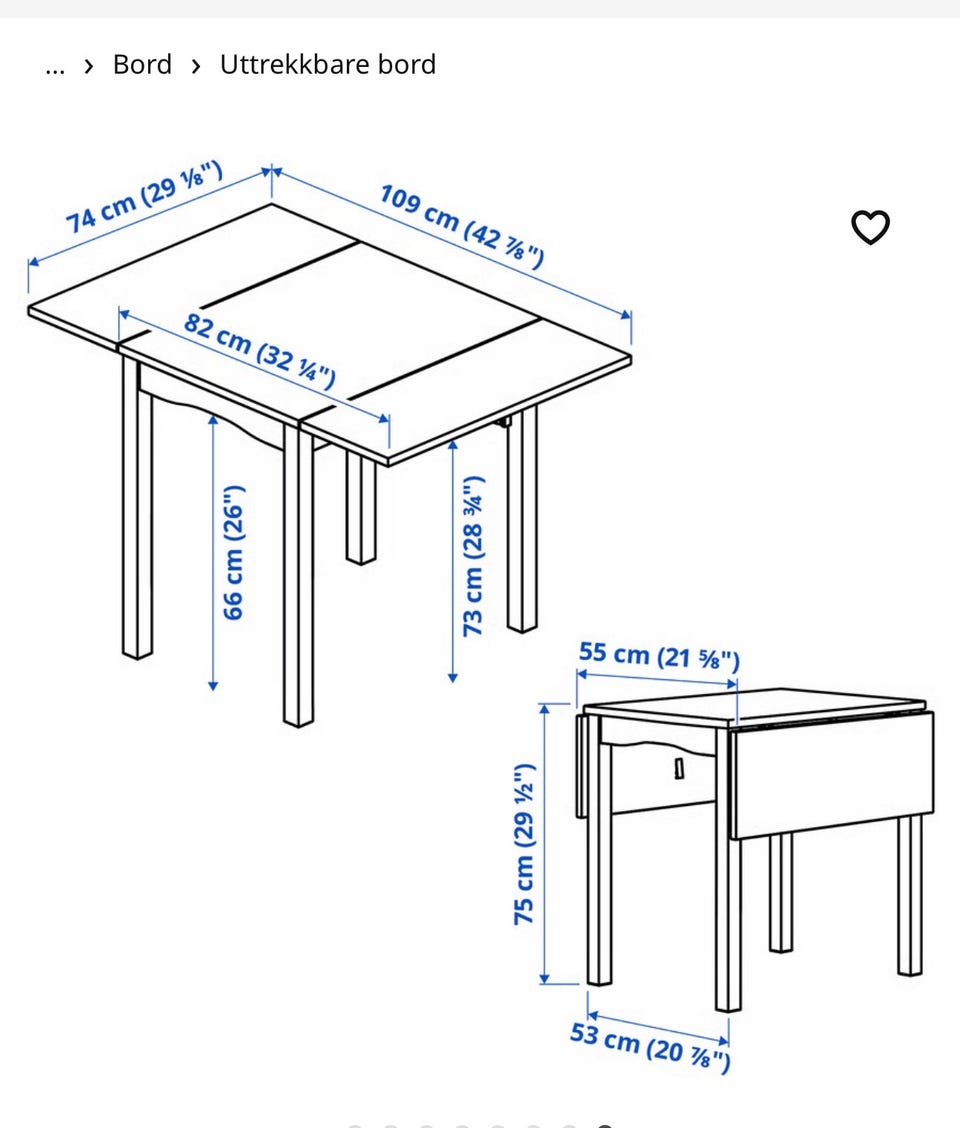 ... › Bord › Uttrekkbare bord

74 cm (29 ⅛")

109 cm (42 ⅞")

82 cm (32 ¼")

66 cm (26")

73 cm (28 ¾")

55 cm (21 ⅝")

75 cm (29 ½")

53 cm (20 ⅞")