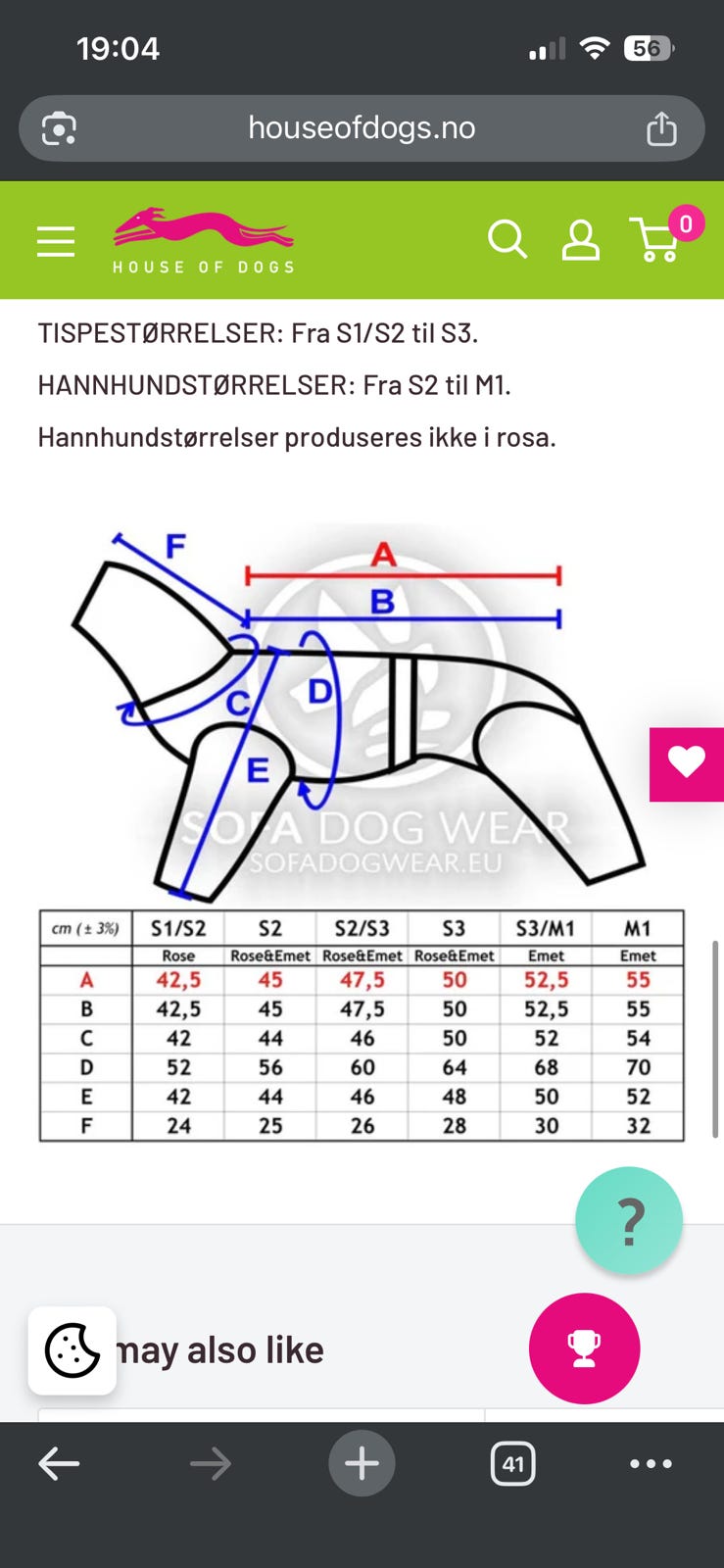 19:04
56
houseofdogs.no

HOUSE OF DOGS
0

TISPESTØRRELSER: Fra S1/S2 til S3.

HANNHUNDSTØRRELSER: Fra S2 til M1.

Hannhundstørrelser produseres ikke i rosa.

F
A
B
C
D
E
SOFA DOG WEAR
SOFADOGWEAR.EU

| cm (± 3%) | S1/S2 | S2 | S2/S3 | S3 | S3/M1 | M1 |
|---|---|---|---|---|---|---|
| | Rose | Rose&Emet | Rose&Emet | Rose&Emet | Emet | Emet |
| A | 42,5 | 45 | 47,5 | 50 | 52,5 | 55 |
| B | 42,5 | 45 | 47,5 | 50 | 52,5 | 55 |
| C | 42 | 44 | 46 | 50 | 52 | 54 |
| D | 52 | 56 | 60 | 64 | 68 | 70 |
| E | 42 | 44 | 46 | 48 | 50 | 52 |
| F | 24 | 25 | 26 | 28 | 30 | 32 |

?

may also like

41