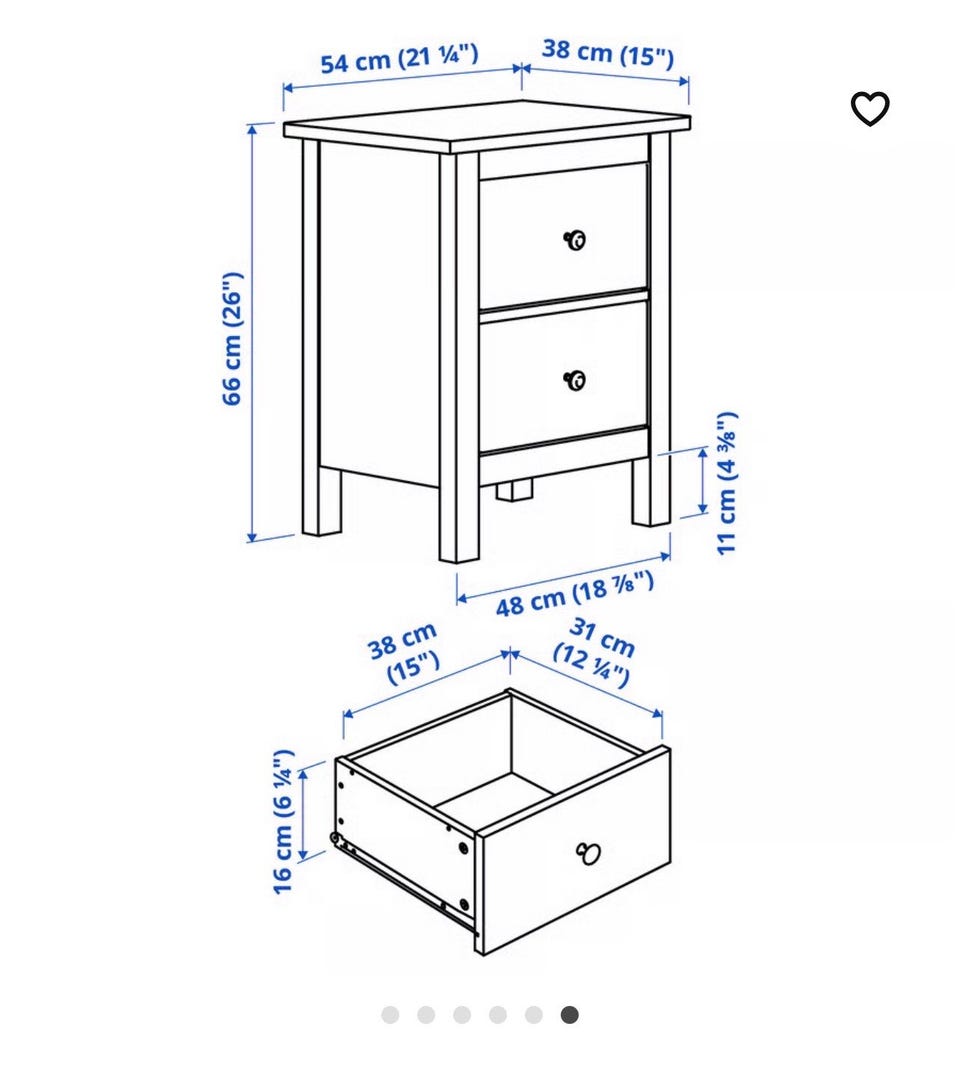 54 cm (21 ¼")
38 cm (15")
66 cm (26")
11 cm (4 ⅜")
48 cm (18 ⅞")
38 cm (15")
31 cm (12 ¼")
16 cm (6 ¼")