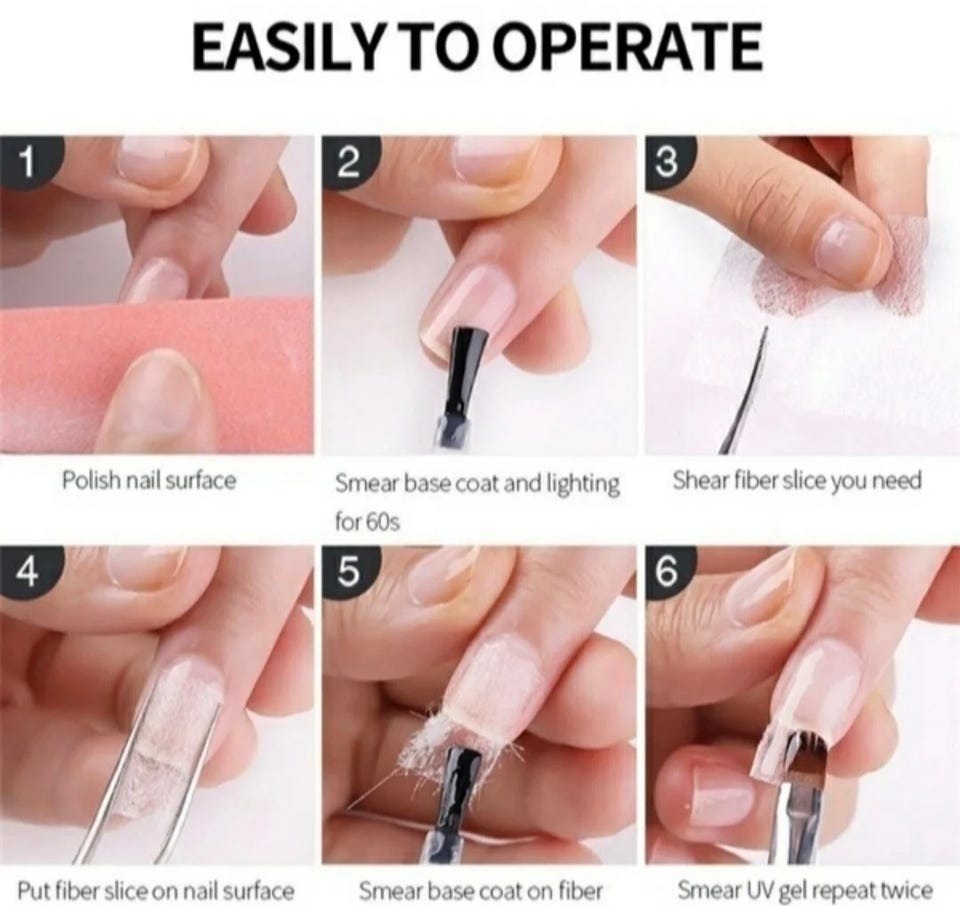 EASILY TO OPERATE

1

Polish nail surface

2

Smear base coat and lighting for 60s

3

Shear fiber slice you need

4

Put fiber slice on nail surface

5

Smear base coat on fiber

6

Smear UV gel repeat twice