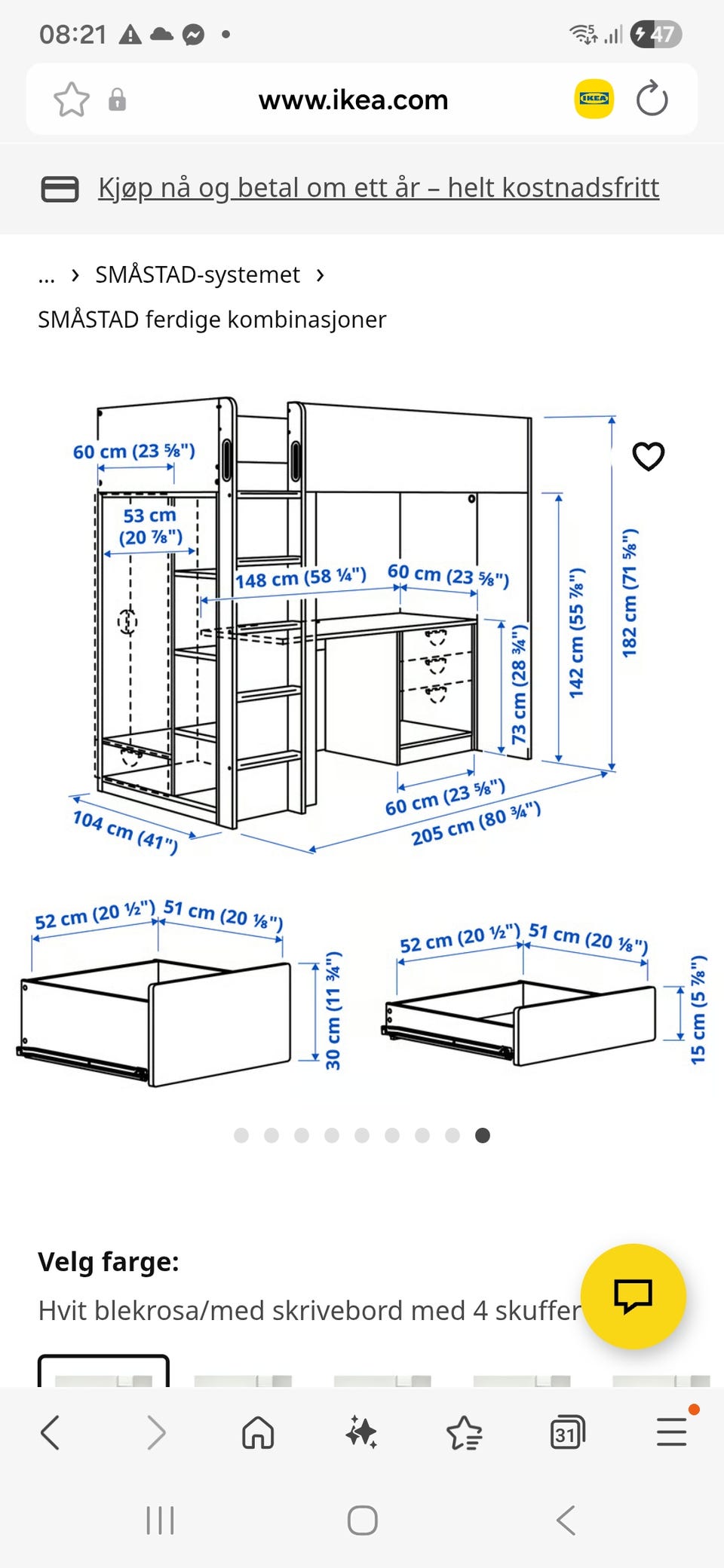 08:21 47

www.ikea.com

IKEA

Kjøp nå og betal om ett år – helt kostnadsfritt

... › SMÅSTAD-systemet ›

SMÅSTAD ferdige kombinasjoner

60 cm (23 ⅝")

53 cm (20 ⅞")

148 cm (58 ¼")

60 cm (23 ⅝")

73 cm (28 ¾")

142 cm (55 ⅞")

182 cm (71 ⅝")

104 cm (41")

60 cm (23 ⅝")

205 cm (80 ¾")

52 cm (20 ½") 51 cm (20 ⅛")

30 cm (11 ¾")

52 cm (20 ½") 51 cm (20 ⅛")

15 cm (5 ⅞")

Velg farge:

Hvit blekrosa/med skrivebord med 4 skuffer

31