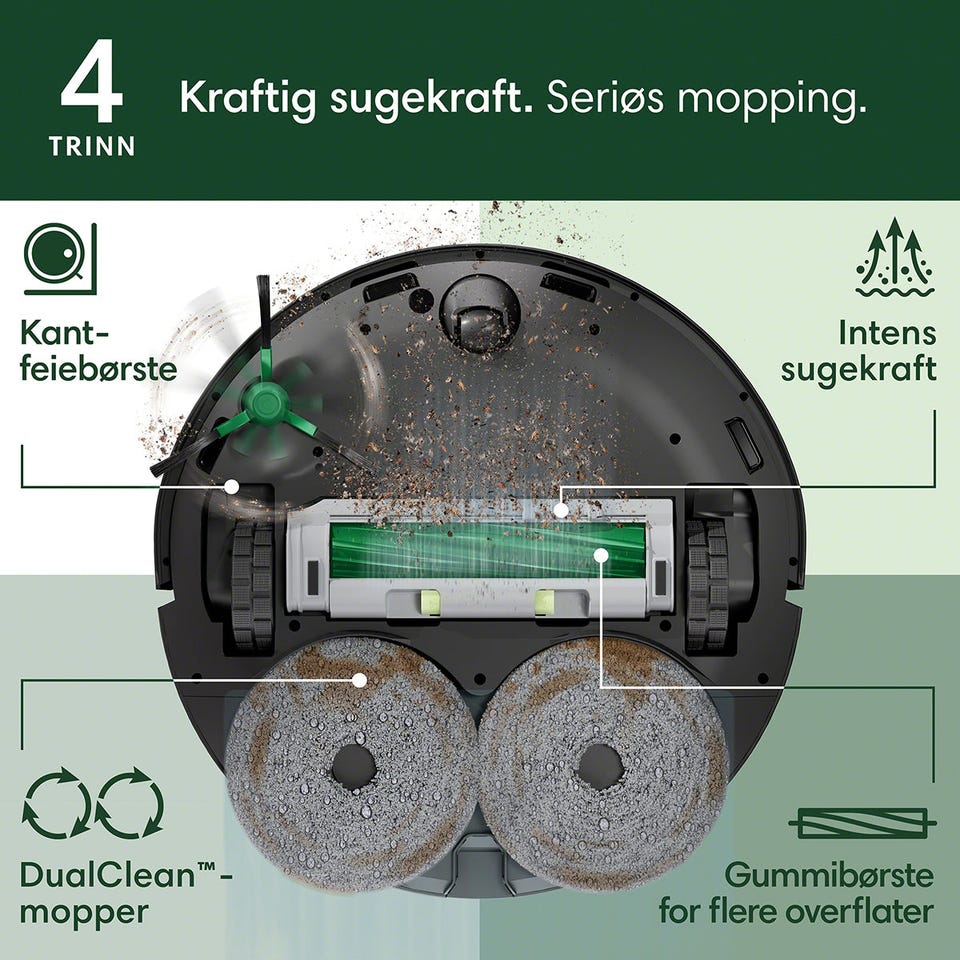 4
TRINN

Kraftig sugekraft. Seriøs mopping.

Kantfeiebørste

Intens sugekraft

DualClean™-mopper

Gummibørste for flere overflater