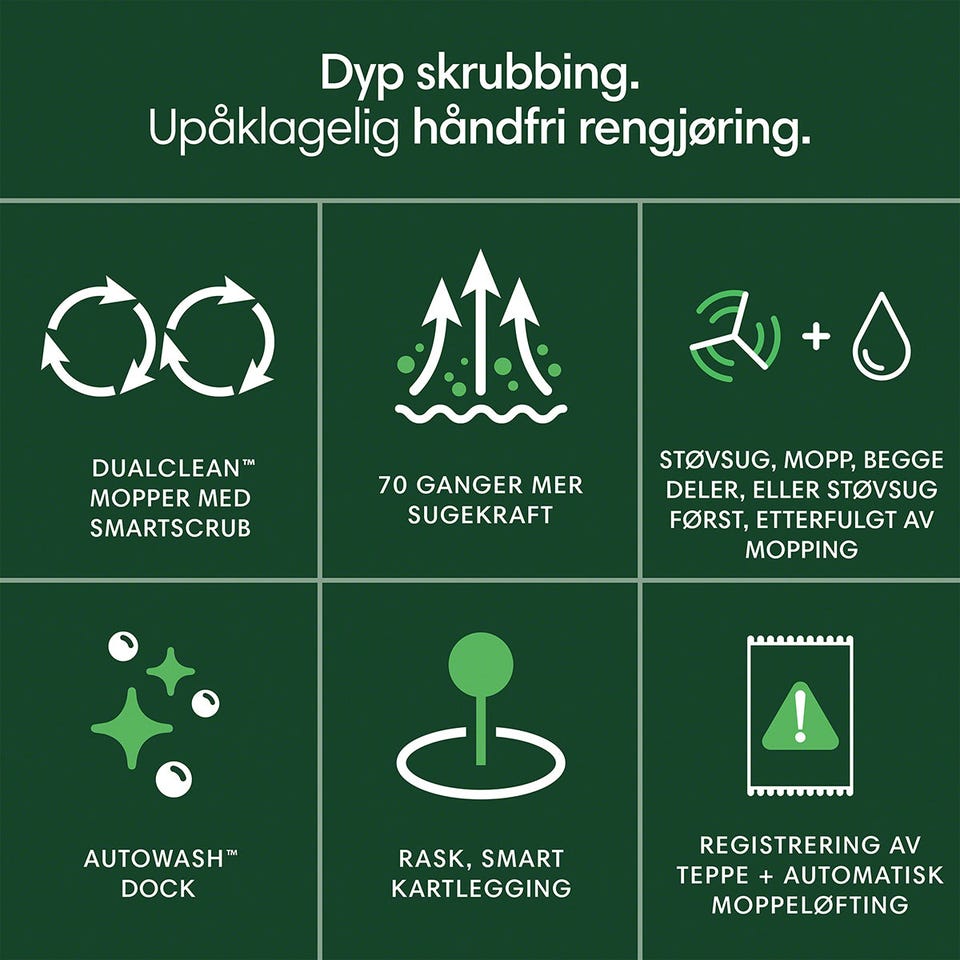 Dyp skrubbing.
Upåklagelig håndfri rengjøring.

DUALCLEAN™ MOPPER MED SMARTSCRUB

70 GANGER MER SUGEKRAFT

+

STØVSUG, MOPP, BEGGE DELER, ELLER STØVSUG FØRST, ETTERFULGT AV MOPPING

AUTOWASH™ DOCK

RASK, SMART KARTLEGGING

!

REGISTRERING AV TEPPE + AUTOMATISK MOPPELØFTING