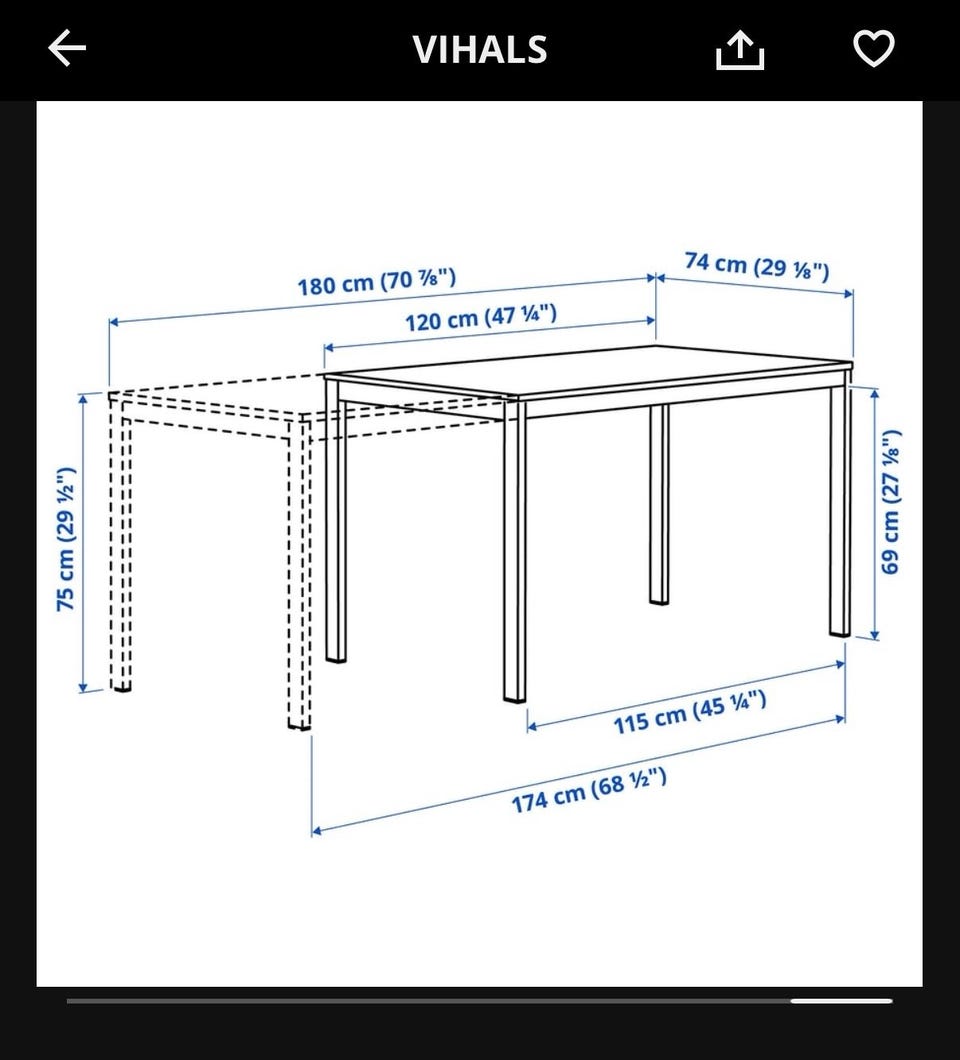 VIHALS

180 cm (70 ⅞")

74 cm (29 ⅛")

120 cm (47 ¼")

75 cm (29 ½")

69 cm (27 ⅛")

115 cm (45 ¼")

174 cm (68 ½")