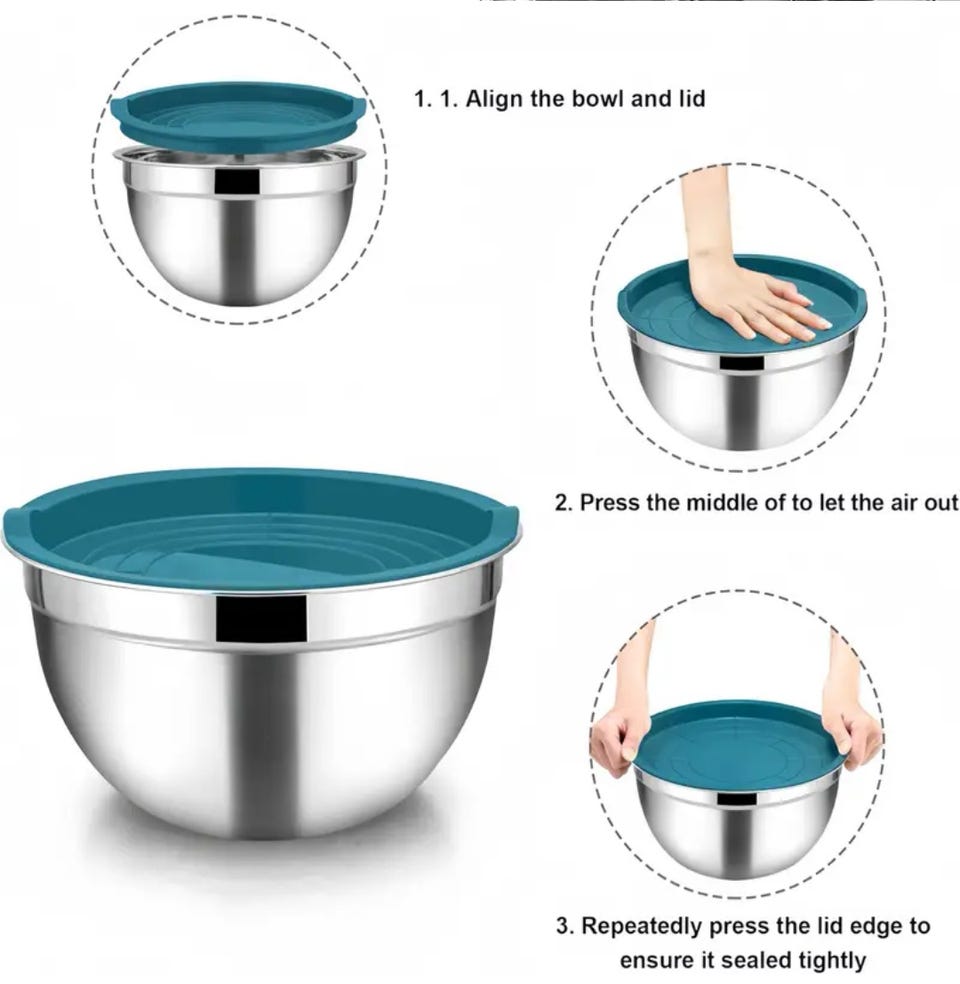 1. 1. Align the bowl and lid

2. Press the middle of to let the air out

3. Repeatedly press the lid edge to ensure it sealed tightly