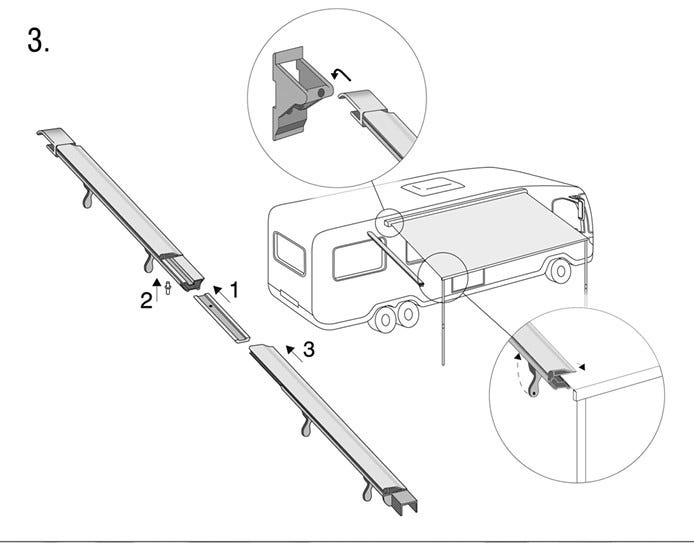 3.

2

1

3