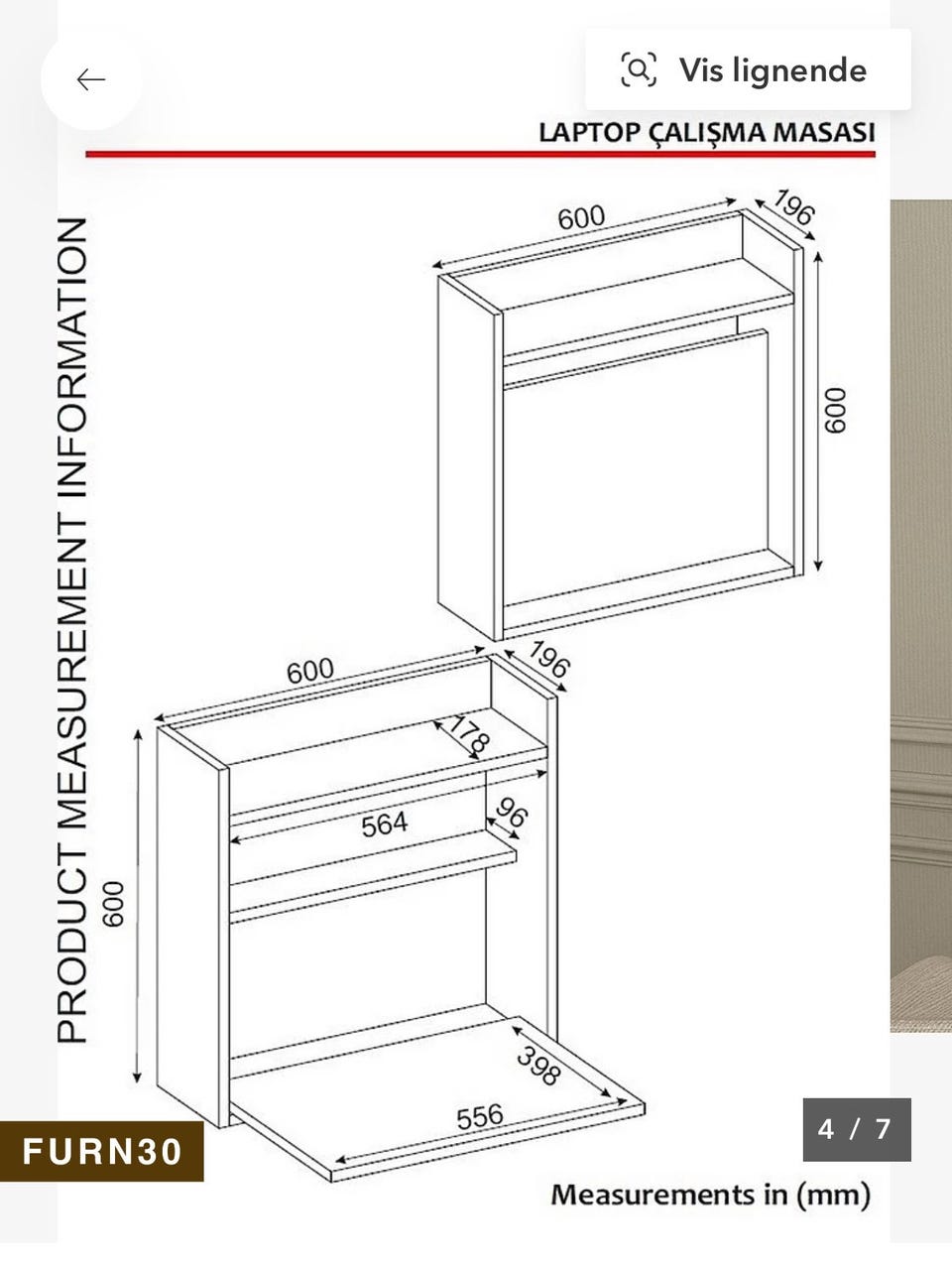 Vis lignende

LAPTOP ÇALIŞMA MASASI

PRODUCT MEASUREMENT INFORMATION

600
196
600

600
196
178
564
96
600
398
556

FURN30

4 / 7

Measurements in (mm)