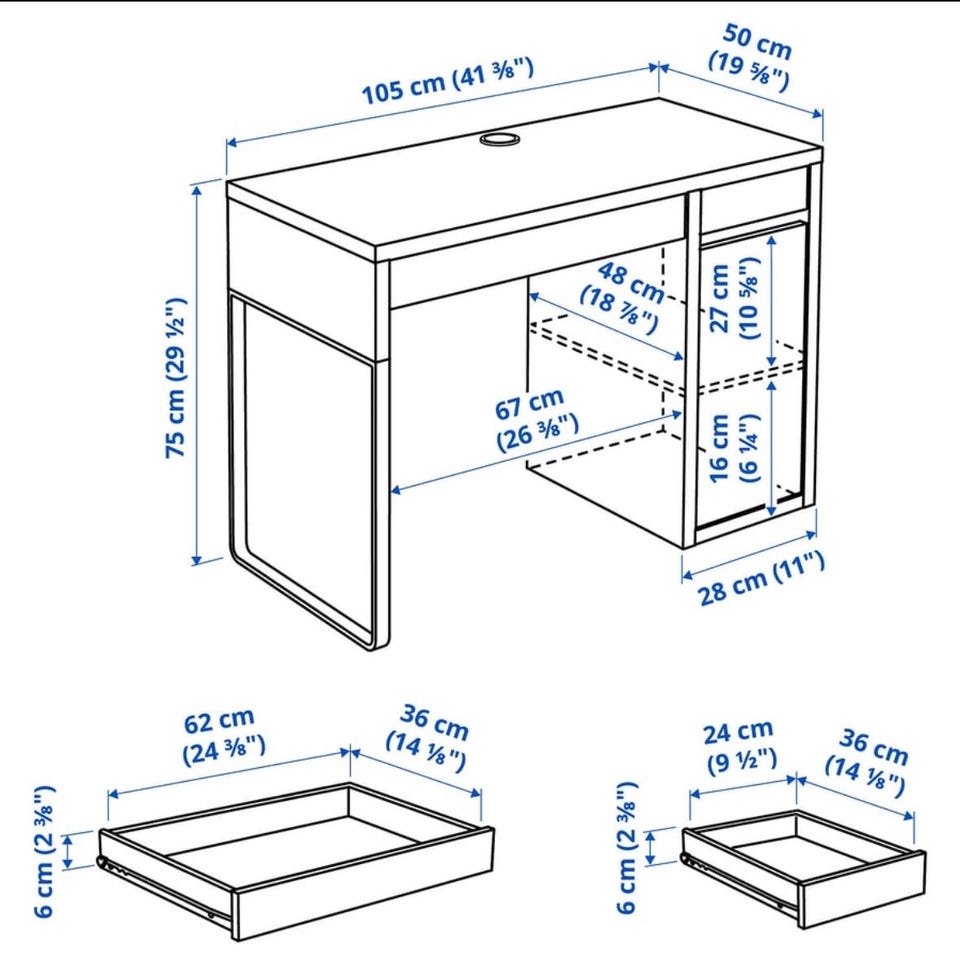 105 cm (41 ⅜")

50 cm (19 ⅝")

75 cm (29 ½")

48 cm (18 ⅞")

27 cm (10 ⅝")

67 cm (26 ⅜")

16 cm (6 ¼")

28 cm (11")

62 cm (24 ⅜")

36 cm (14 ⅛")

6 cm (2 ⅜")

24 cm (9 ½")

36 cm (14 ⅛")

6 cm (2 ⅜")