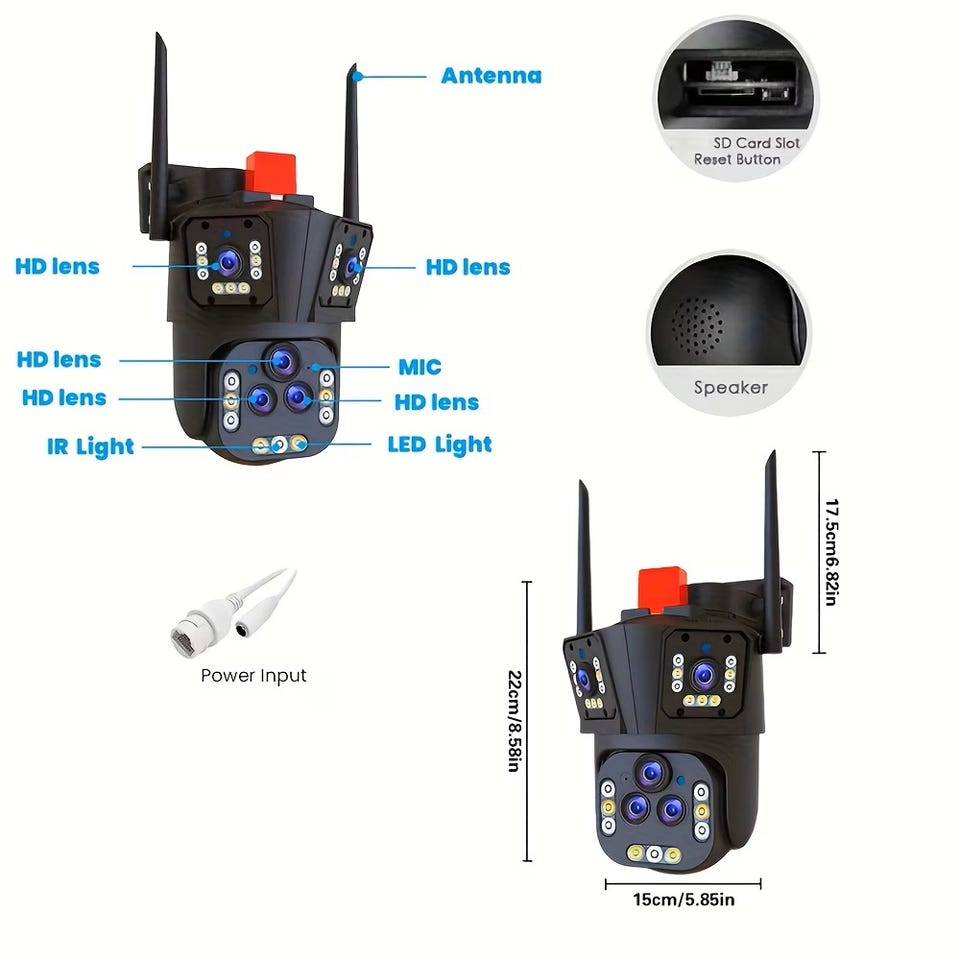 Antenna

HD lens

HD lens

HD lens

MIC

HD lens

HD lens

IR Light

LED Light

SD Card Slot
Reset Button

Speaker

Power Input

17.5cm6.82in

22cm/8.58in

15cm/5.85in