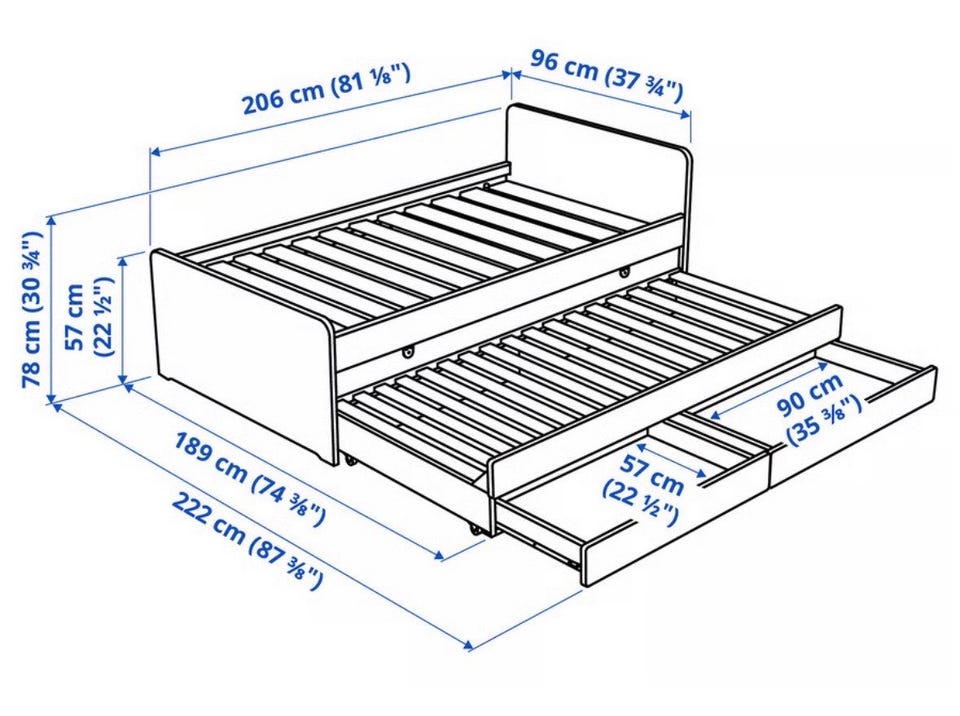 206 cm (81 ⅛")

96 cm (37 ¾")

78 cm (30 ¾")

57 cm (22 ½")

189 cm (74 ⅜")

222 cm (87 ⅜")

90 cm (35 ⅜")

57 cm (22 ½")