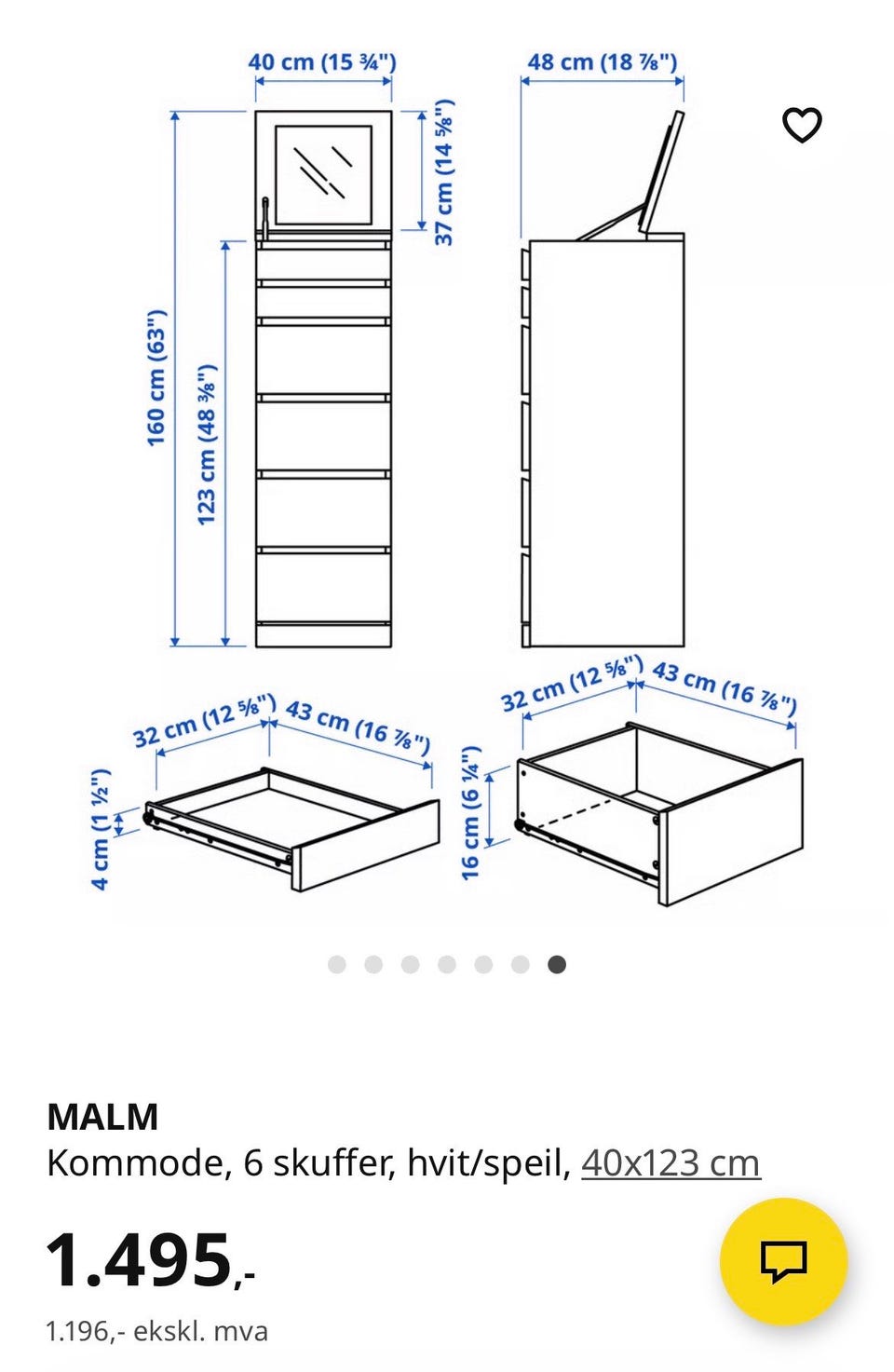 40 cm (15 ¾")
48 cm (18 ⅞")
37 cm (14 ⅝")
160 cm (63")
123 cm (48 ⅜")
32 cm (12 ⅝")
43 cm (16 ⅞")
4 cm (1 ½")
32 cm (12 ⅝")
43 cm (16 ⅞")
16 cm (6 ¼")

MALM
Kommode, 6 skuffer, hvit/speil, 40x123 cm

1.495,-

1.196,- ekskl. mva