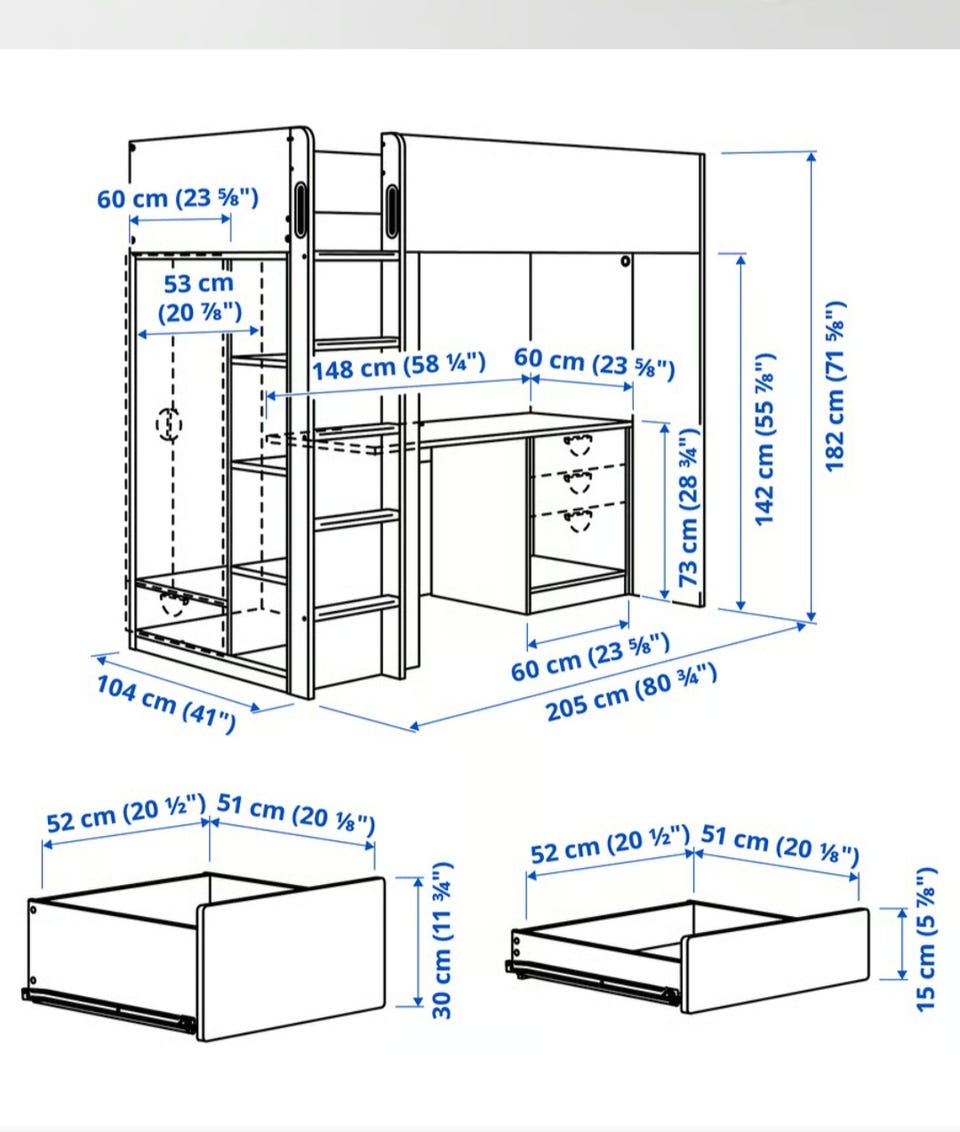 60 cm (23 ⅝")
53 cm (20 ⅞")
148 cm (58 ¼")
60 cm (23 ⅝")
73 cm (28 ¾")
142 cm (55 ⅞")
182 cm (71 ⅝")
60 cm (23 ⅝")
104 cm (41")
205 cm (80 ¾")

52 cm (20 ½")
51 cm (20 ⅛")
30 cm (11 ¾")

52 cm (20 ½")
51 cm (20 ⅛")
15 cm (5 ⅞")