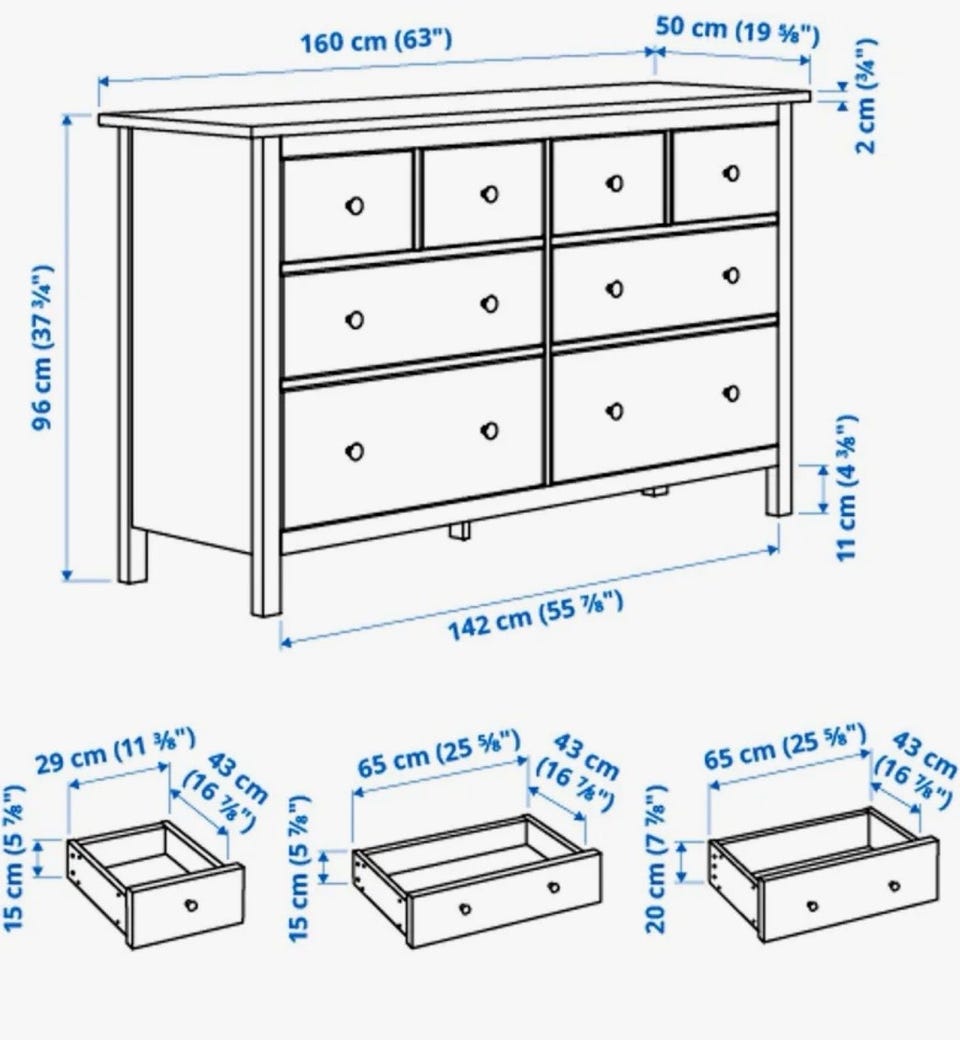 160 cm (63")
50 cm (19 ⅝")
2 cm (¾")
96 cm (37 ¾")
11 cm (4 ⅜")
142 cm (55 ⅞")

29 cm (11 ⅜")
43 cm (16 ⅞")
15 cm (5 ⅞")

65 cm (25 ⅝")
43 cm (16 ⅞")
15 cm (5 ⅞")

65 cm (25 ⅝")
43 cm (16 ⅞")
20 cm (7 ⅞")