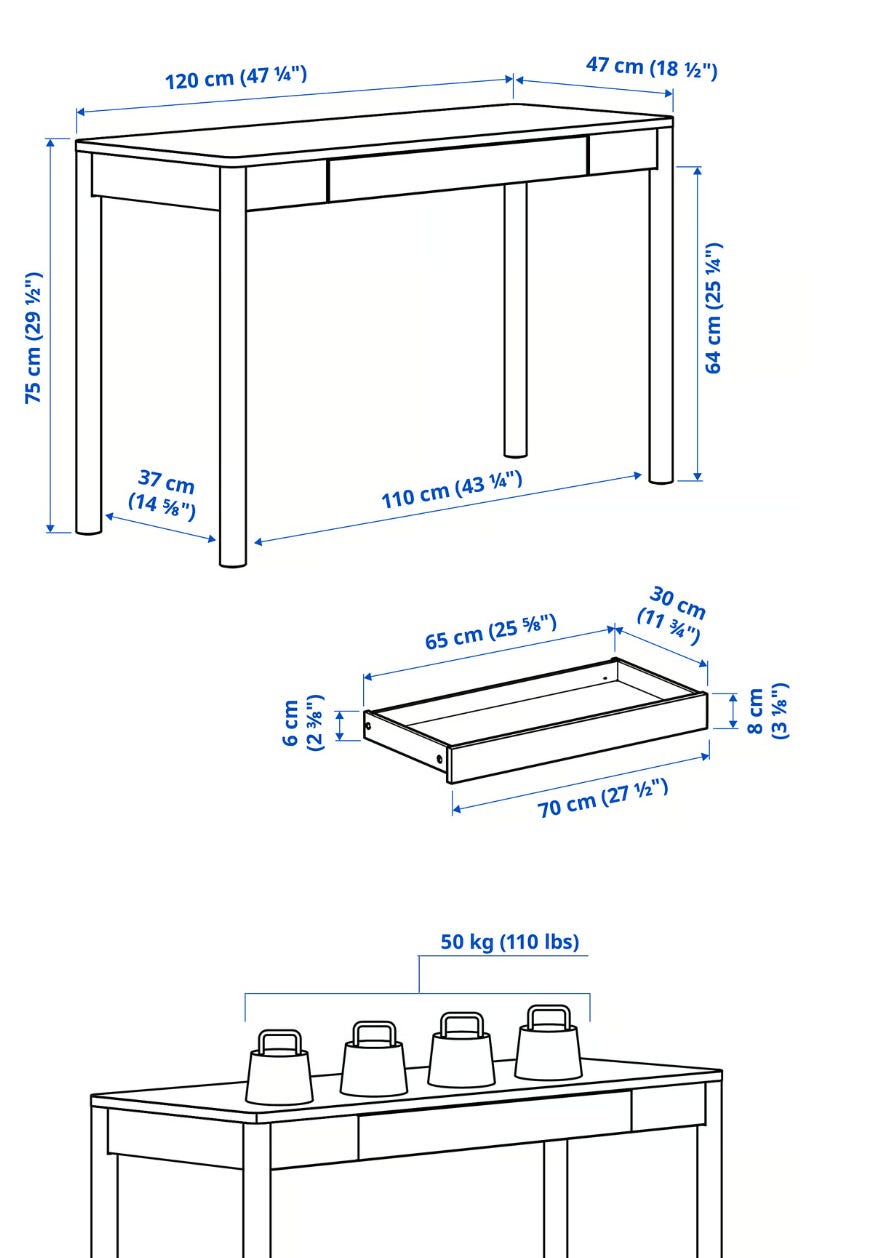 120 cm (47 ¼")
47 cm (18 ½")
75 cm (29 ½")
64 cm (25 ¼")
37 cm (14 ⅝")
110 cm (43 ¼")
65 cm (25 ⅝")
30 cm (11 ¾")
6 cm (2 ⅜")
8 cm (3 ⅛")
70 cm (27 ½")
50 kg (110 lbs)