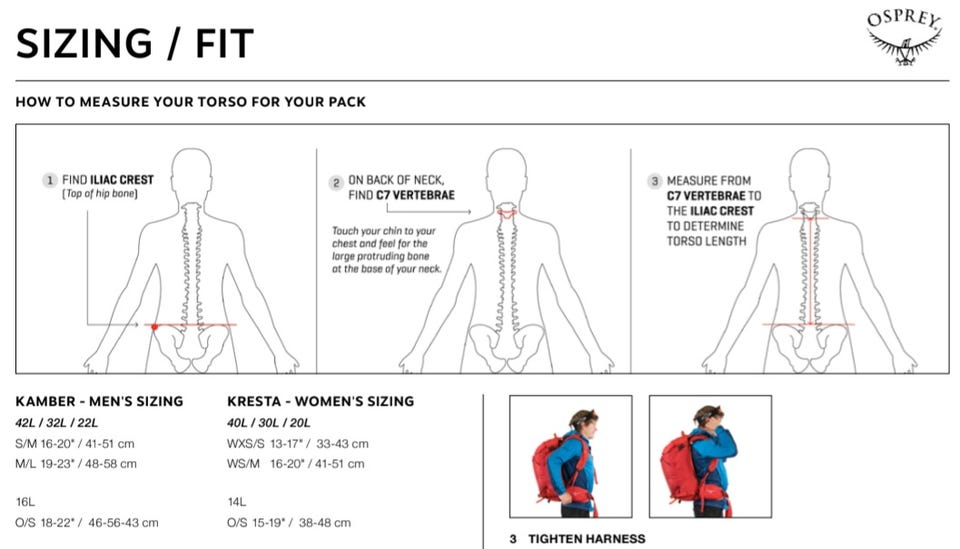 SIZING / FIT

OSPREY

HOW TO MEASURE YOUR TORSO FOR YOUR PACK

1 FIND ILIAC CREST
[Top of hip bone]

2 ON BACK OF NECK, FIND C7 VERTEBRAE

Touch your chin to your chest and feel for the large protruding bone at the base of your neck.

3 MEASURE FROM C7 VERTEBRAE TO THE ILIAC CREST TO DETERMINE TORSO LENGTH

KAMBER - MEN'S SIZING
42L / 32L / 22L
S/M 16-20" / 41-51 cm
M/L 19-23" / 48-58 cm

16L
O/S 18-22" / 46-56-43 cm

KRESTA - WOMEN'S SIZING
40L / 30L / 20L
WXS/S 13-17" / 33-43 cm
WS/M 16-20" / 41-51 cm

14L
O/S 15-19" / 38-48 cm

3 TIGHTEN HARNESS