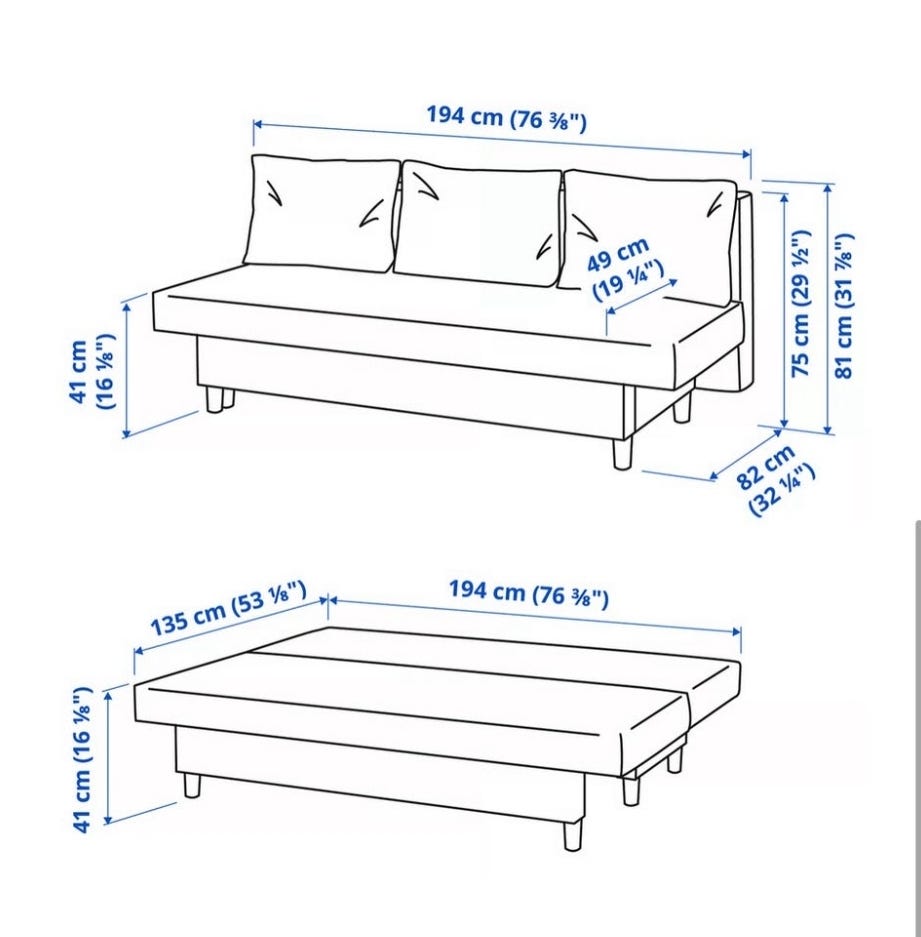 194 cm (76 ⅜")

49 cm (19 ¼")

41 cm (16 ⅛")

75 cm (29 ½")

81 cm (31 ⅞")

82 cm (32 ¼")

135 cm (53 ⅛")

194 cm (76 ⅜")

41 cm (16 ⅛")