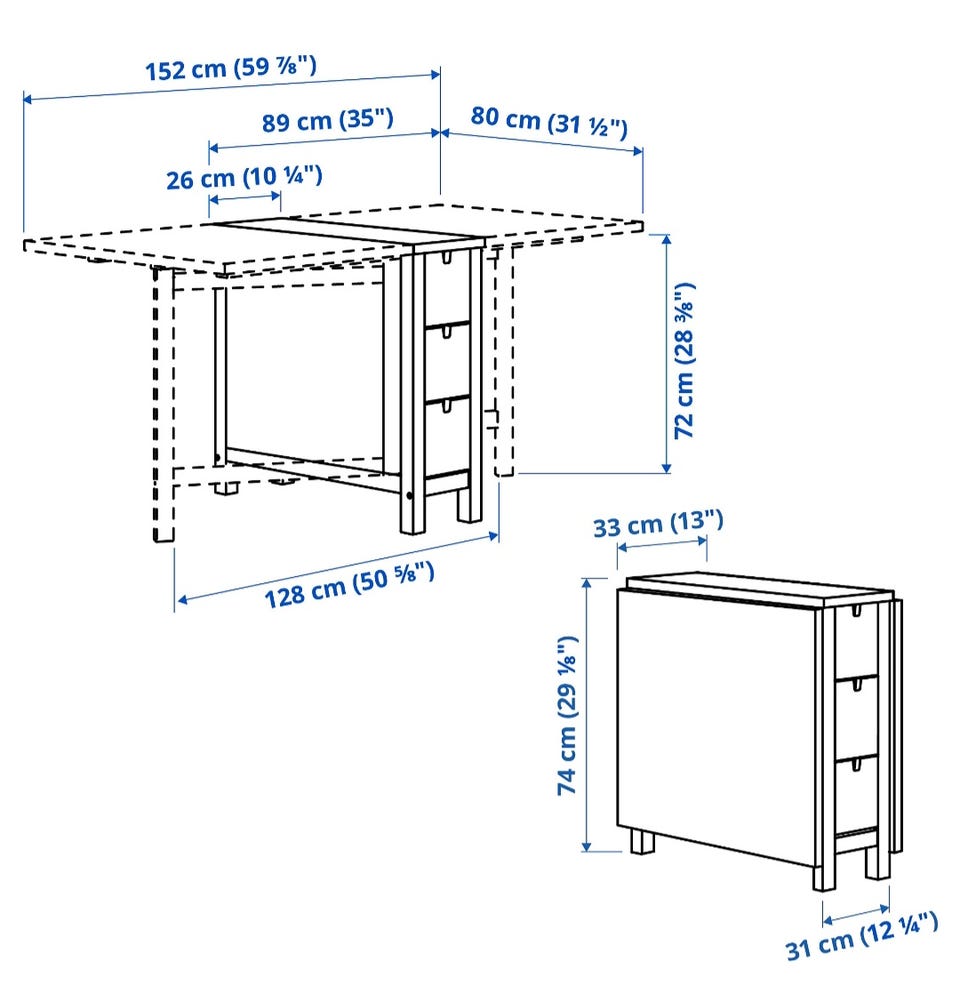 152 cm (59 ⅞")
89 cm (35")
80 cm (31 ½")
26 cm (10 ¼")
72 cm (28 ⅜")
128 cm (50 ⅝")
33 cm (13")
74 cm (29 ⅛")
31 cm (12 ¼")