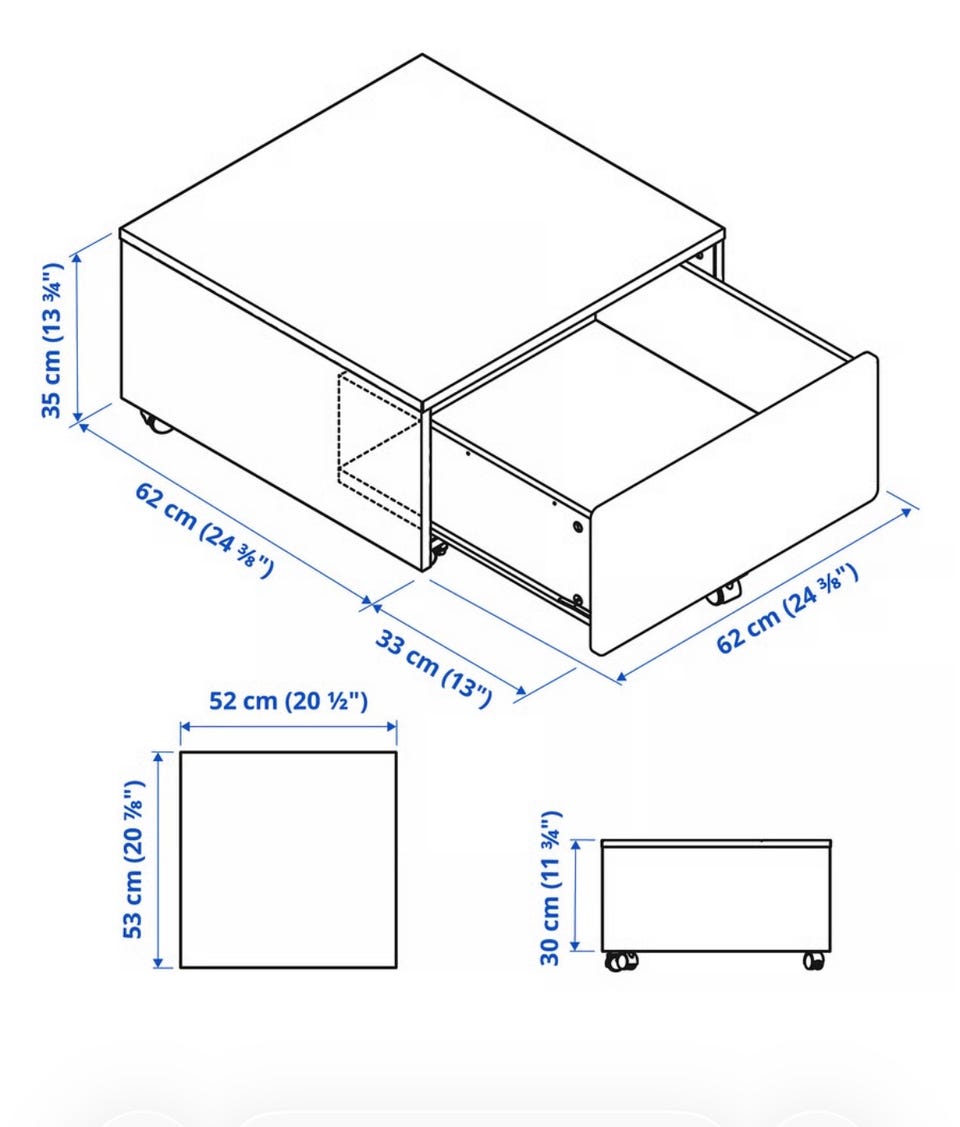 35 cm (13 ¾")

62 cm (24 ⅜")

33 cm (13")

62 cm (24 ⅜")

52 cm (20 ½")

53 cm (20 ⅞")

30 cm (11 ¾")