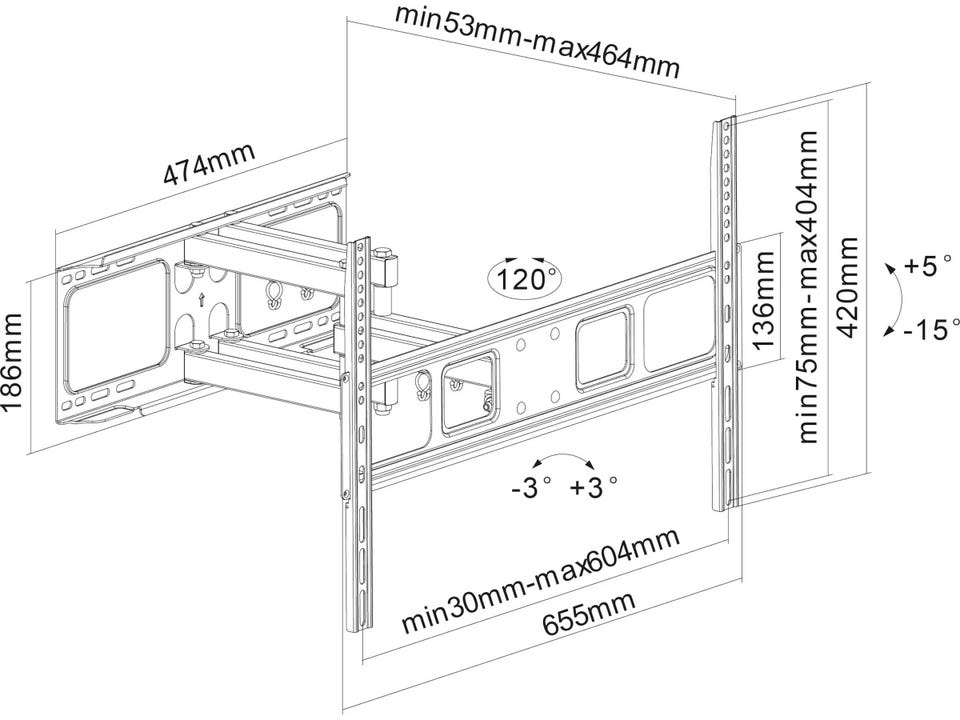 min53mm-max464mm

474mm

186mm

120°

136mm

min75mm-max404mm

420mm

+5°

-15°

-3° +3°

min30mm-max604mm

655mm