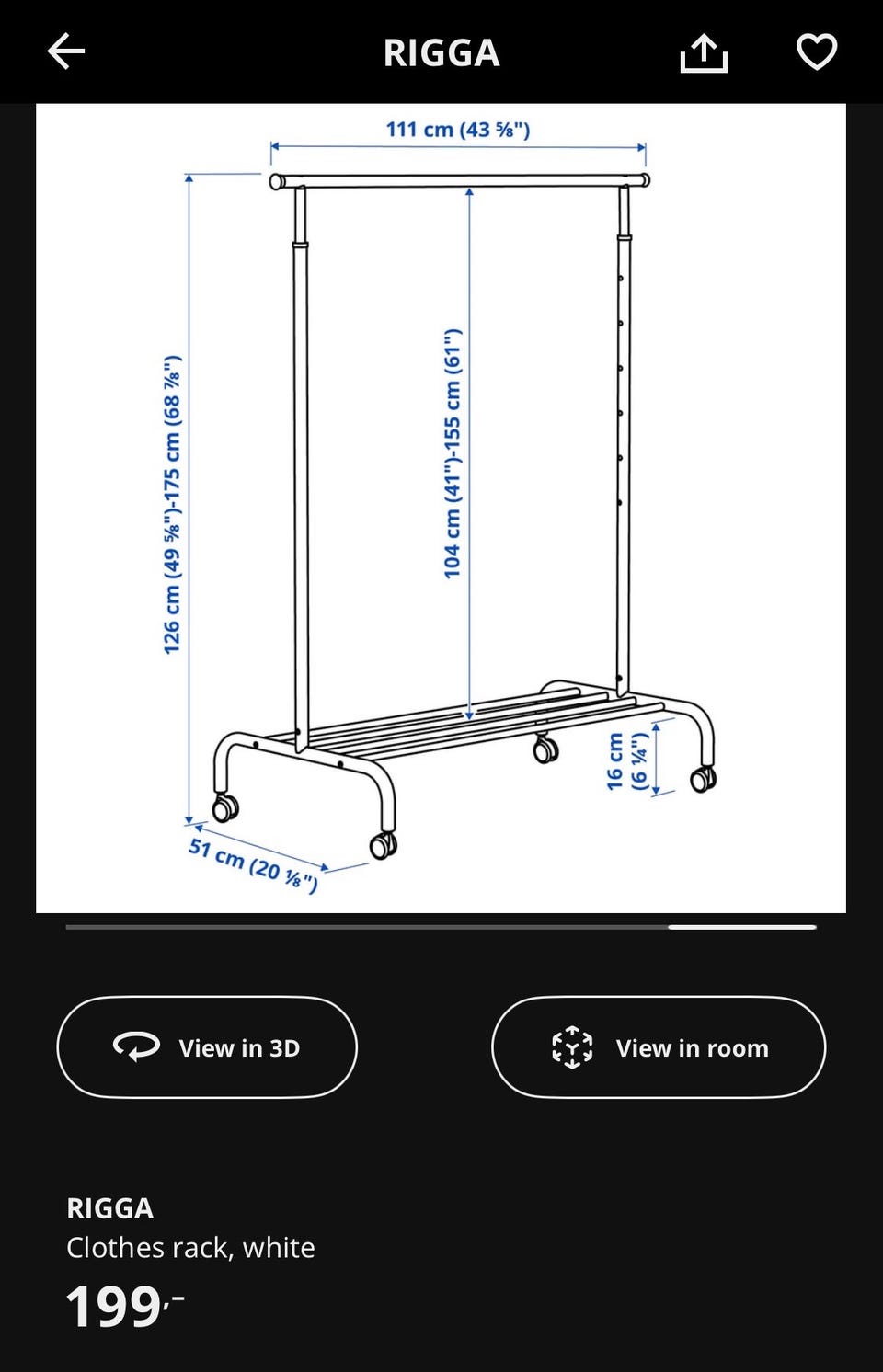 RIGGA

111 cm (43 ⅝")

126 cm (49 ⅝")-175 cm (68 ⅞")

104 cm (41")-155 cm (61")

16 cm (6 ¼")

51 cm (20 ⅛")

View in 3D

View in room

RIGGA
Clothes rack, white

199,-