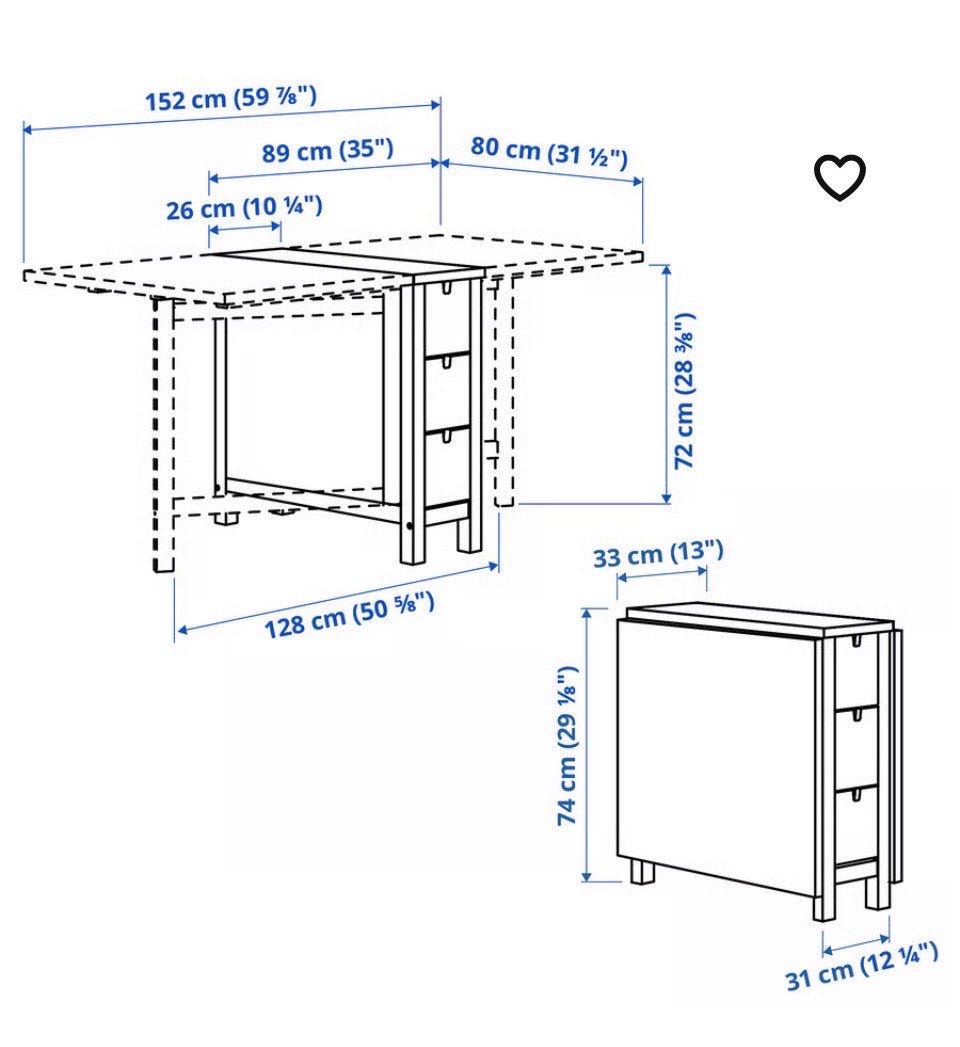 152 cm (59 ⅞")
89 cm (35")
80 cm (31 ½")
26 cm (10 ¼")
72 cm (28 ⅜")
128 cm (50 ⅝")
33 cm (13")
74 cm (29 ⅛")
31 cm (12 ¼")