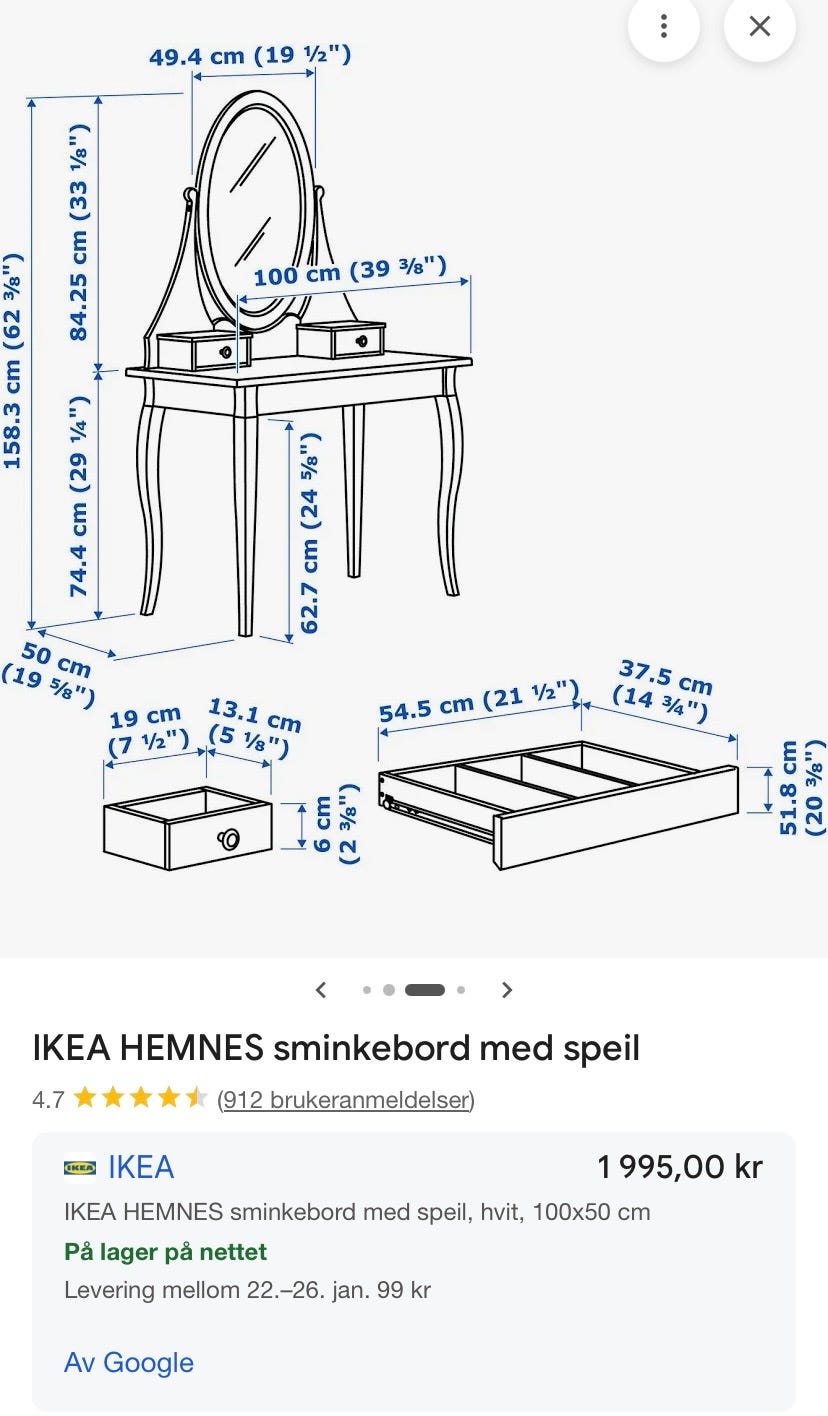 49.4 cm (19 ½")

158.3 cm (62 ⅜")

84.25 cm (33 ⅛")

100 cm (39 ⅜")

74.4 cm (29 ¼")

62.7 cm (24 ⅝")

50 cm (19 ⅝")

19 cm (7 ½")

13.1 cm (5 ⅛")

6 cm (2 ⅜")

54.5 cm (21 ½")

37.5 cm (14 ¾")

51.8 cm (20 ⅜")

IKEA HEMNES sminkebord med speil

4.7 (912 brukeranmeldelser)

IKEA IKEA

1 995,00 kr

IKEA HEMNES sminkebord med speil, hvit, 100x50 cm

På lager på nettet

Levering mellom 22.–26. jan. 99 kr

Av Google