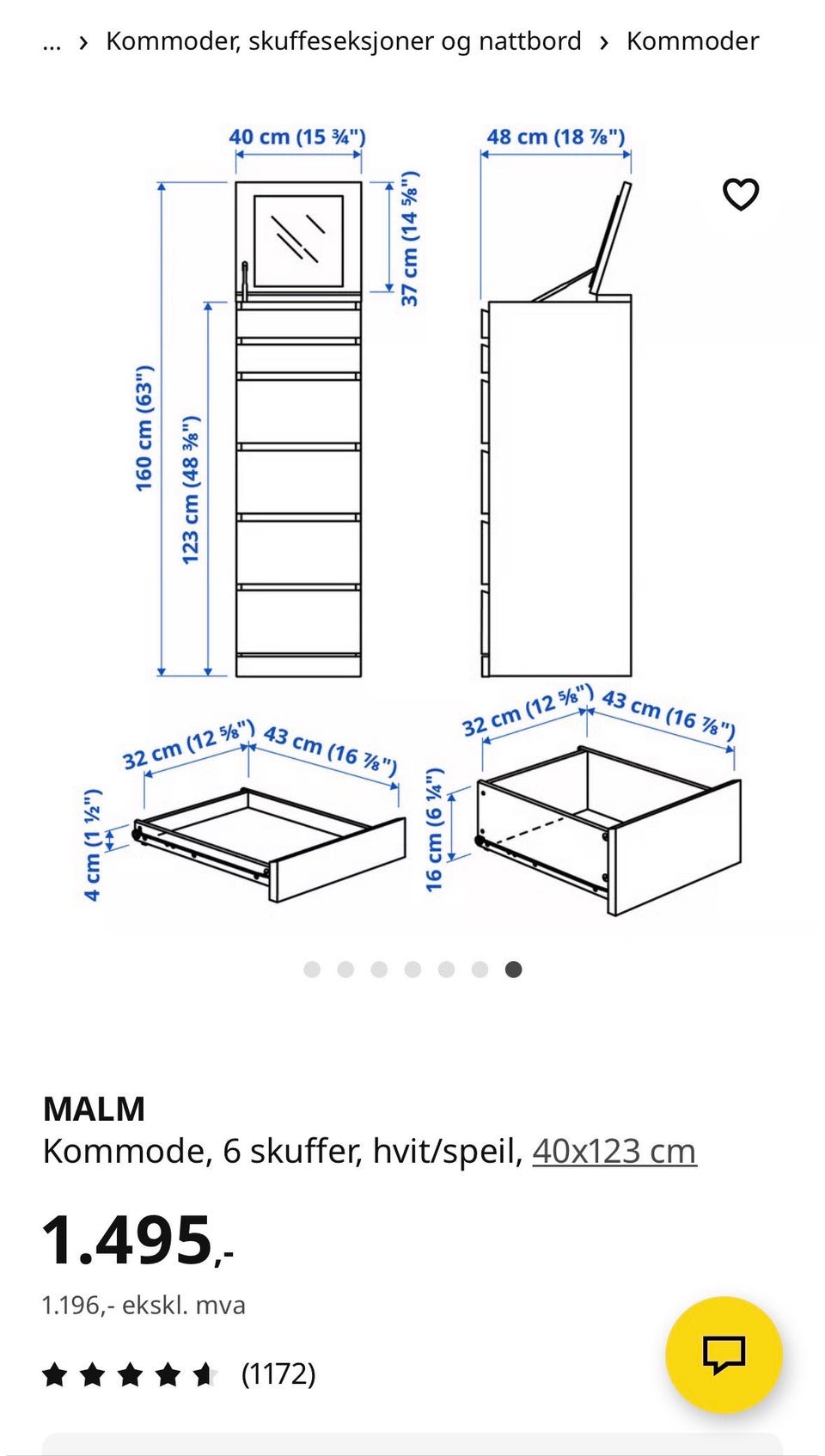 ... › Kommoder, skuffeseksjoner og nattbord › Kommoder

40 cm (15 ¾")
48 cm (18 ⅞")
37 cm (14 ⅝")
160 cm (63")
123 cm (48 ⅜")
32 cm (12 ⅝")
43 cm (16 ⅞")
4 cm (1 ½")
32 cm (12 ⅝")
43 cm (16 ⅞")
16 cm (6 ¼")

MALM
Kommode, 6 skuffer, hvit/speil, 40x123 cm

1.495,-

1.196,- ekskl. mva

(1172)