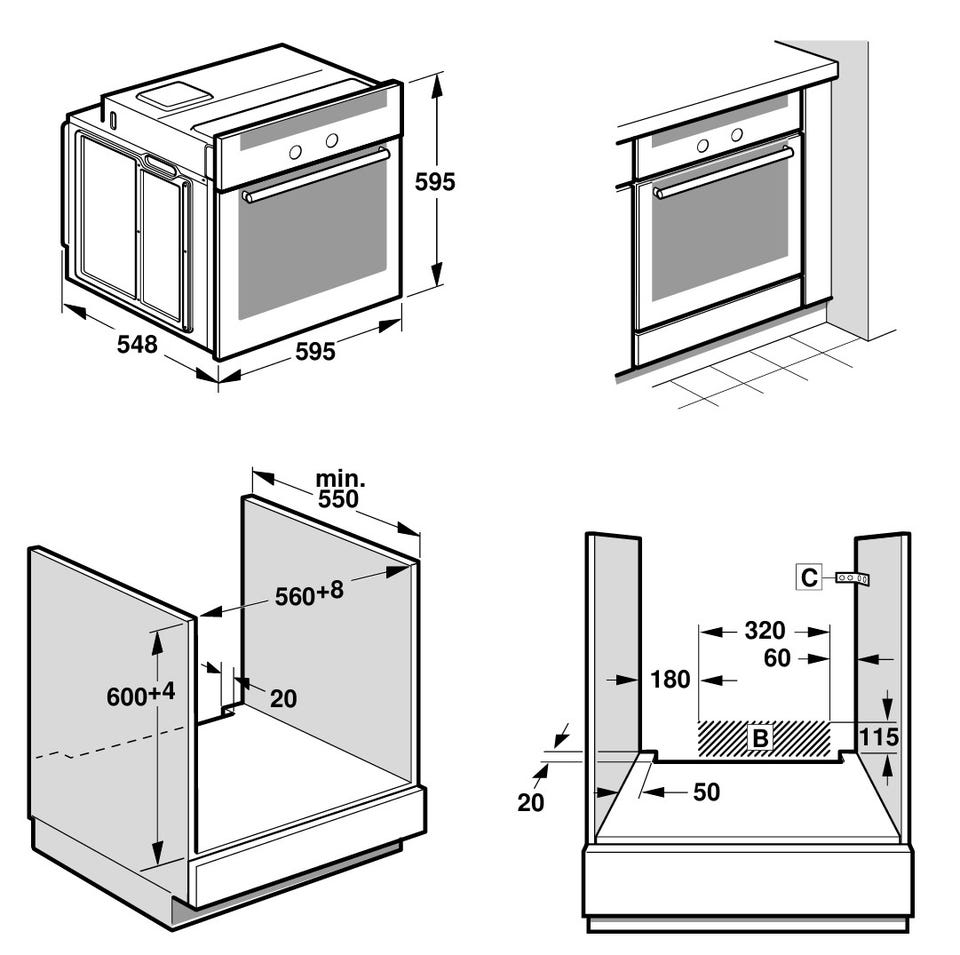 595
548
595

min.
550
560+8
600+4
20

C
320
60
180
B
115
20
50