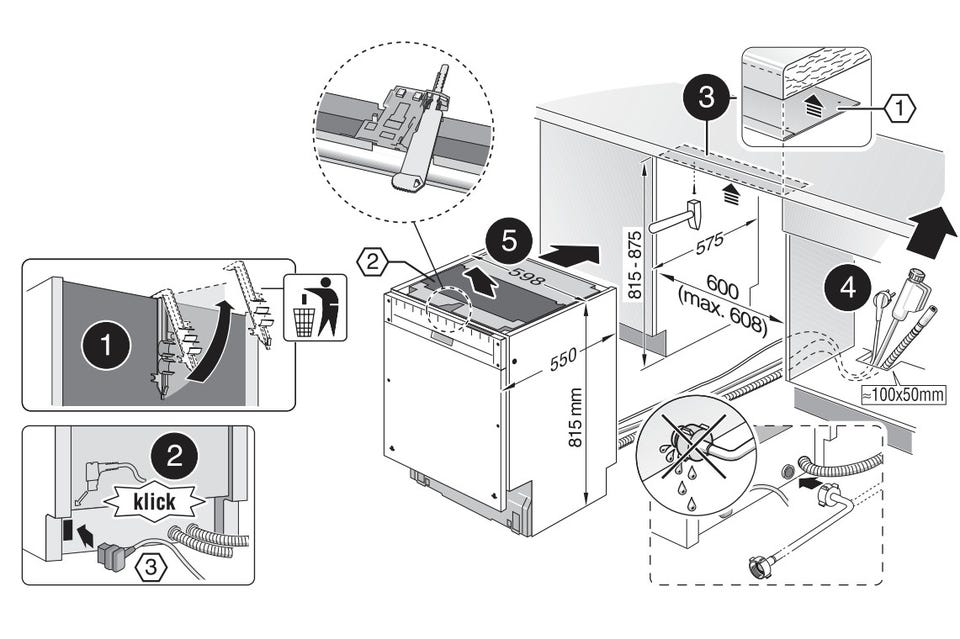 3
1
5
2
598
815 - 875
575
600
(max. 608)
4
1
550
815 mm
≈100x50mm
2
klick
3