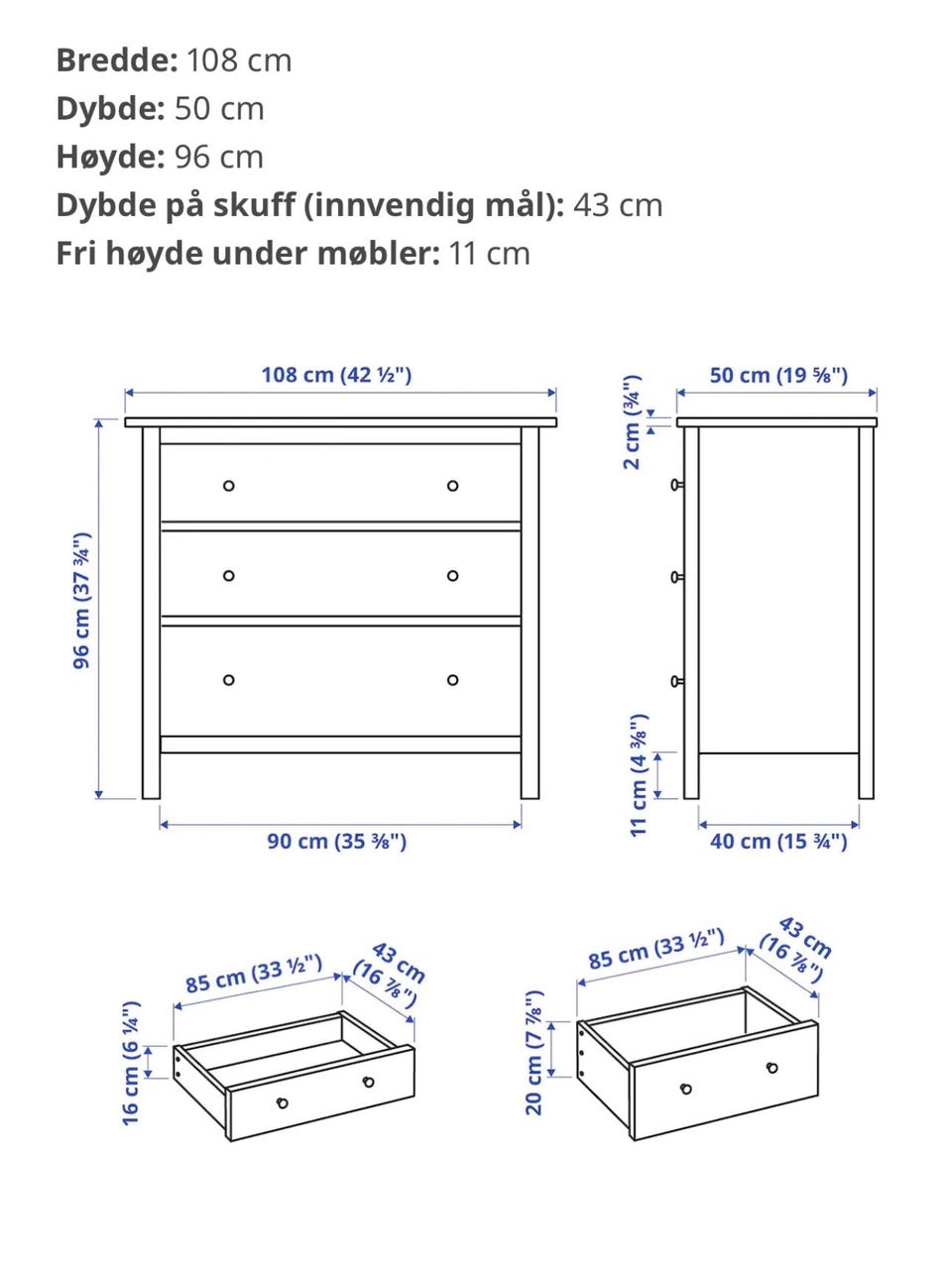 **Bredde:** 108 cm
**Dybde:** 50 cm
**Høyde:** 96 cm
**Dybde på skuff (innvendig mål):** 43 cm
**Fri høyde under møbler:** 11 cm

108 cm (42 ½")
96 cm (37 ¾")
90 cm (35 ⅜")
50 cm (19 ⅝")
2 cm (¾")
11 cm (4 ⅜")
40 cm (15 ¾")

85 cm (33 ½")
43 cm (16 ⅞")
16 cm (6 ¼")

85 cm (33 ½")
43 cm (16 ⅞")
20 cm (7 ⅞")