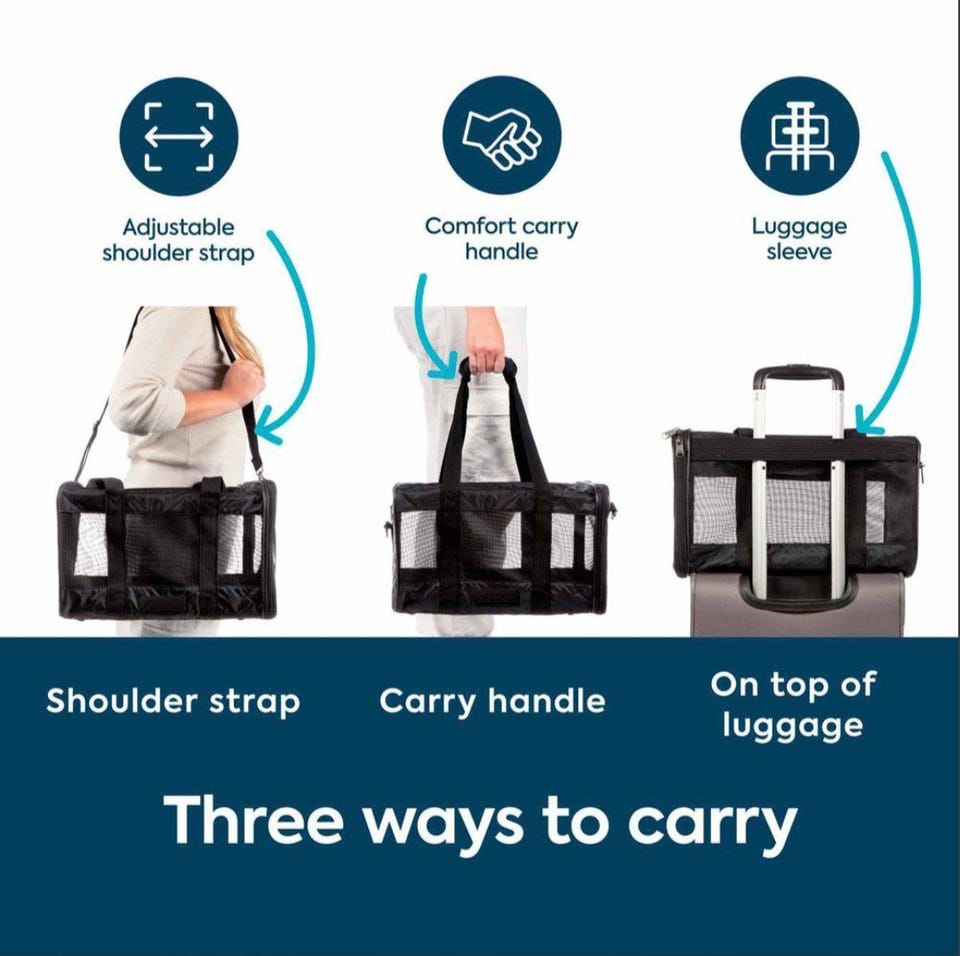 Adjustable shoulder strap

Comfort carry handle

Luggage sleeve

Shoulder strap

Carry handle

On top of luggage

Three ways to carry