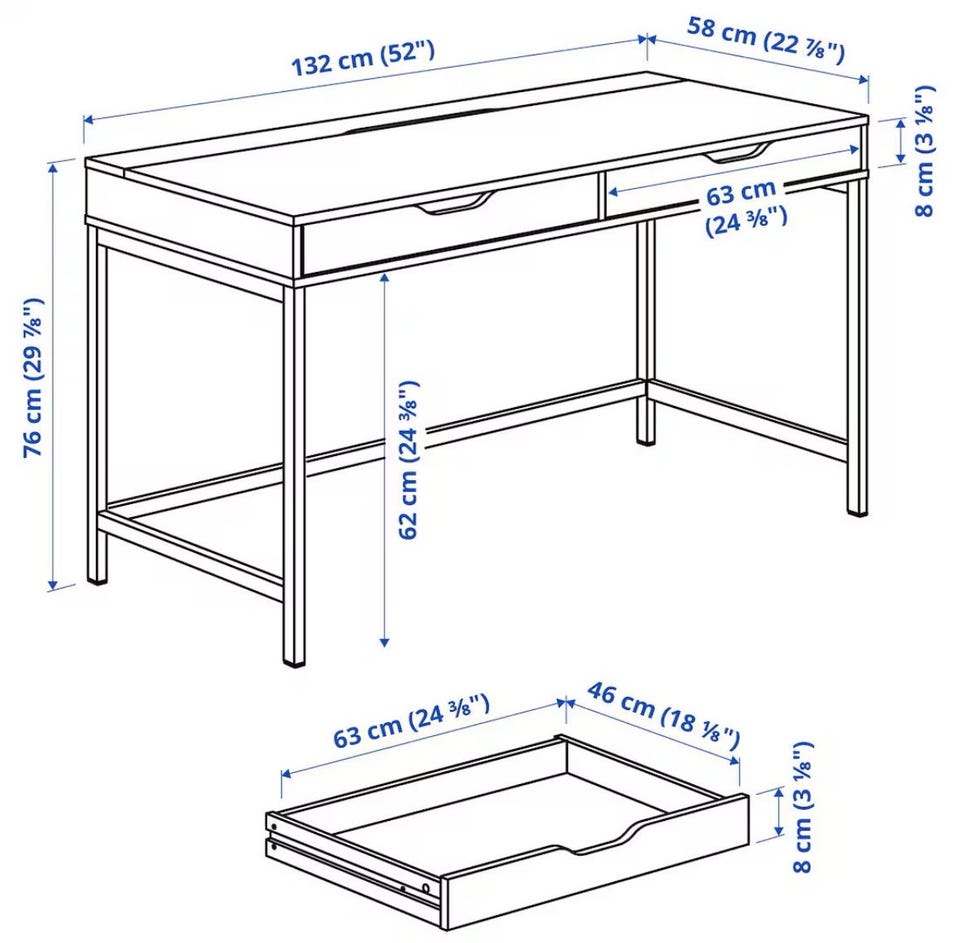 132 cm (52")
58 cm (22 ⅞")
8 cm (3 ⅛")
63 cm (24 ⅜")
76 cm (29 ⅞")
62 cm (24 ⅜")
63 cm (24 ⅜")
46 cm (18 ⅛")
8 cm (3 ⅛")