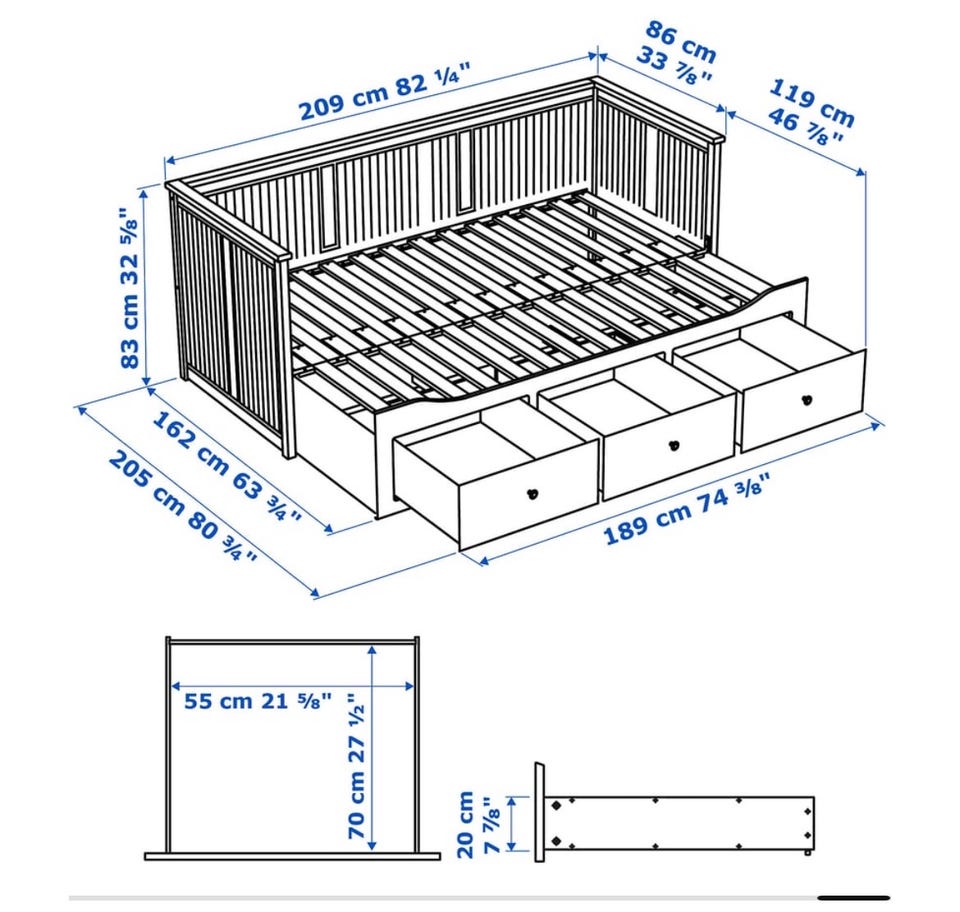 209 cm 82 ¼"

86 cm
33 ⅞"

119 cm
46 ⅞"

83 cm 32 ⅝"

162 cm 63 ¾"

205 cm 80 ¾"

189 cm 74 ⅜"

55 cm 21 ⅝"

70 cm 27 ½"

20 cm
7 ⅞"