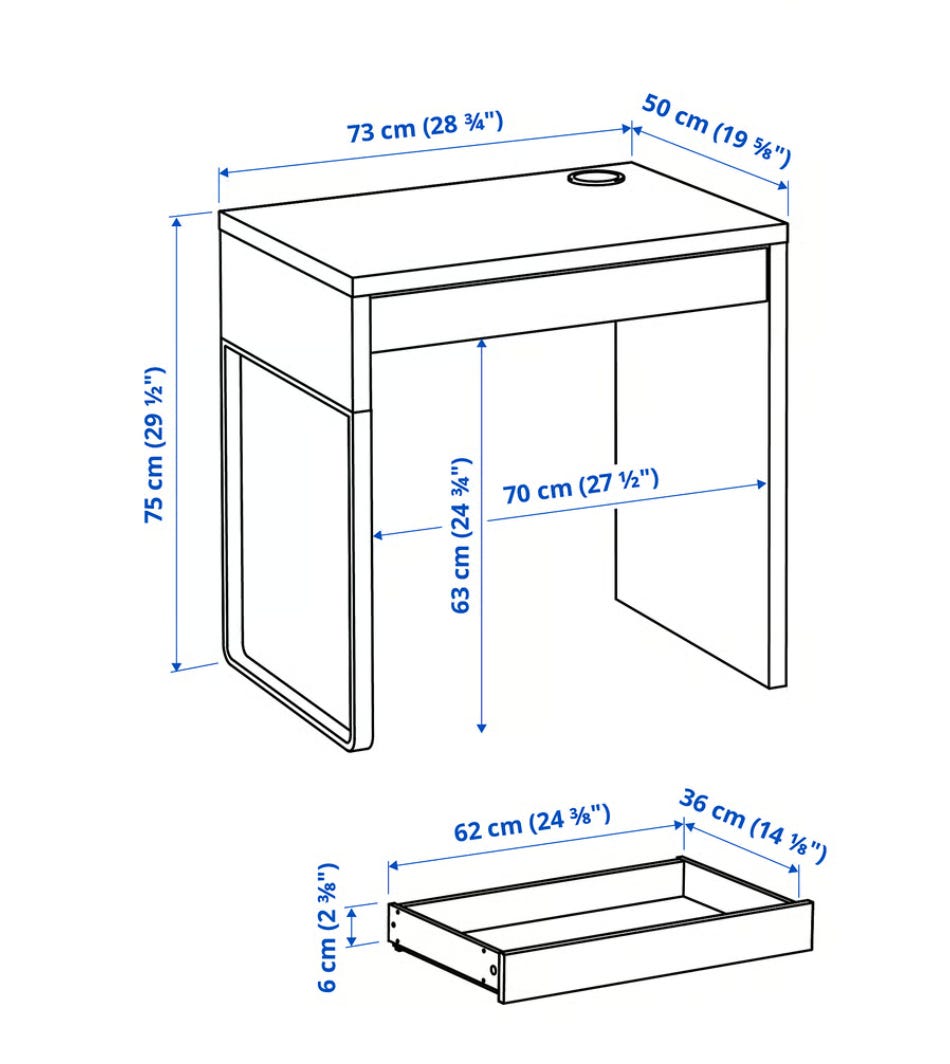 73 cm (28 ¾")

50 cm (19 ⅝")

75 cm (29 ½")

63 cm (24 ¾")

70 cm (27 ½")

62 cm (24 ⅜")

36 cm (14 ⅛")

6 cm (2 ⅜")