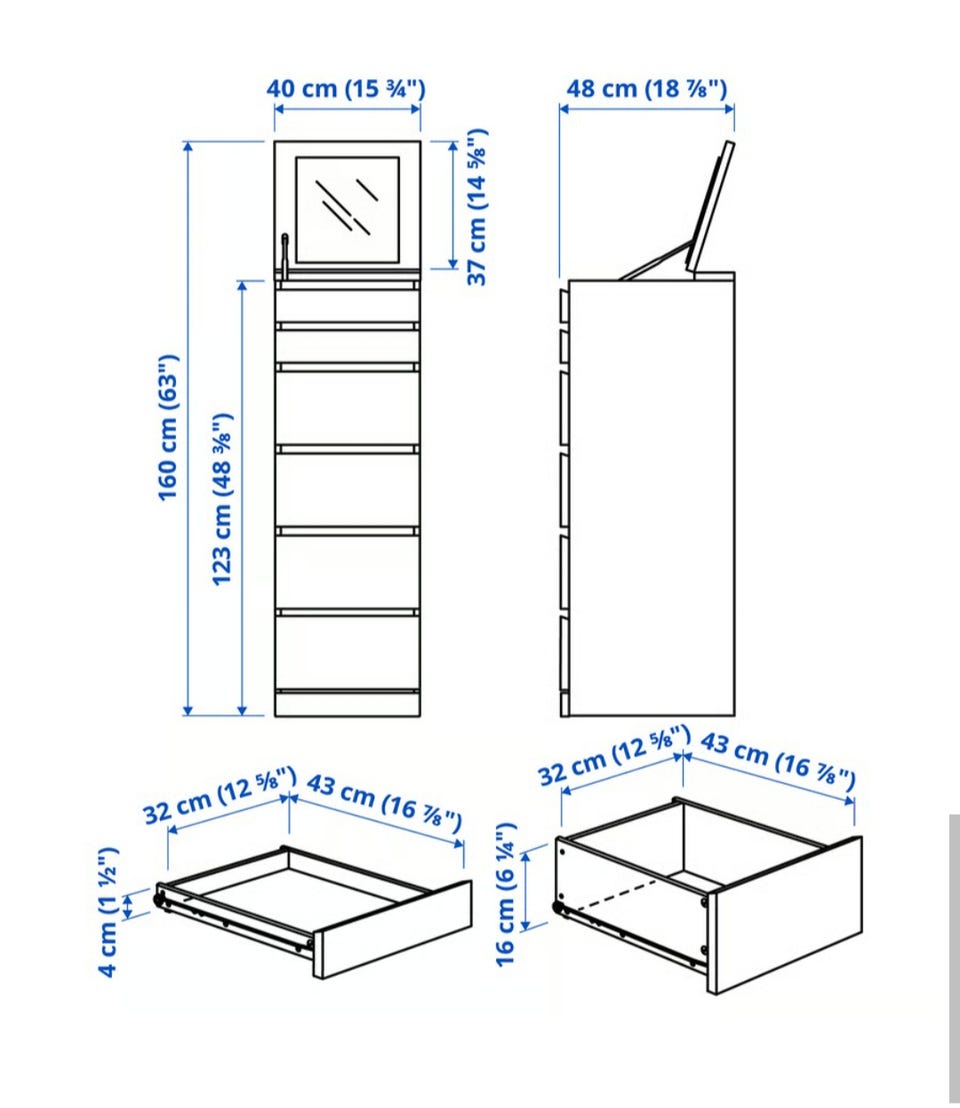 40 cm (15 ¾")

48 cm (18 ⅞")

37 cm (14 ⅝")

160 cm (63")

123 cm (48 ⅜")

32 cm (12 ⅝")

43 cm (16 ⅞")

4 cm (1 ½")

32 cm (12 ⅝")

43 cm (16 ⅞")

16 cm (6 ¼")