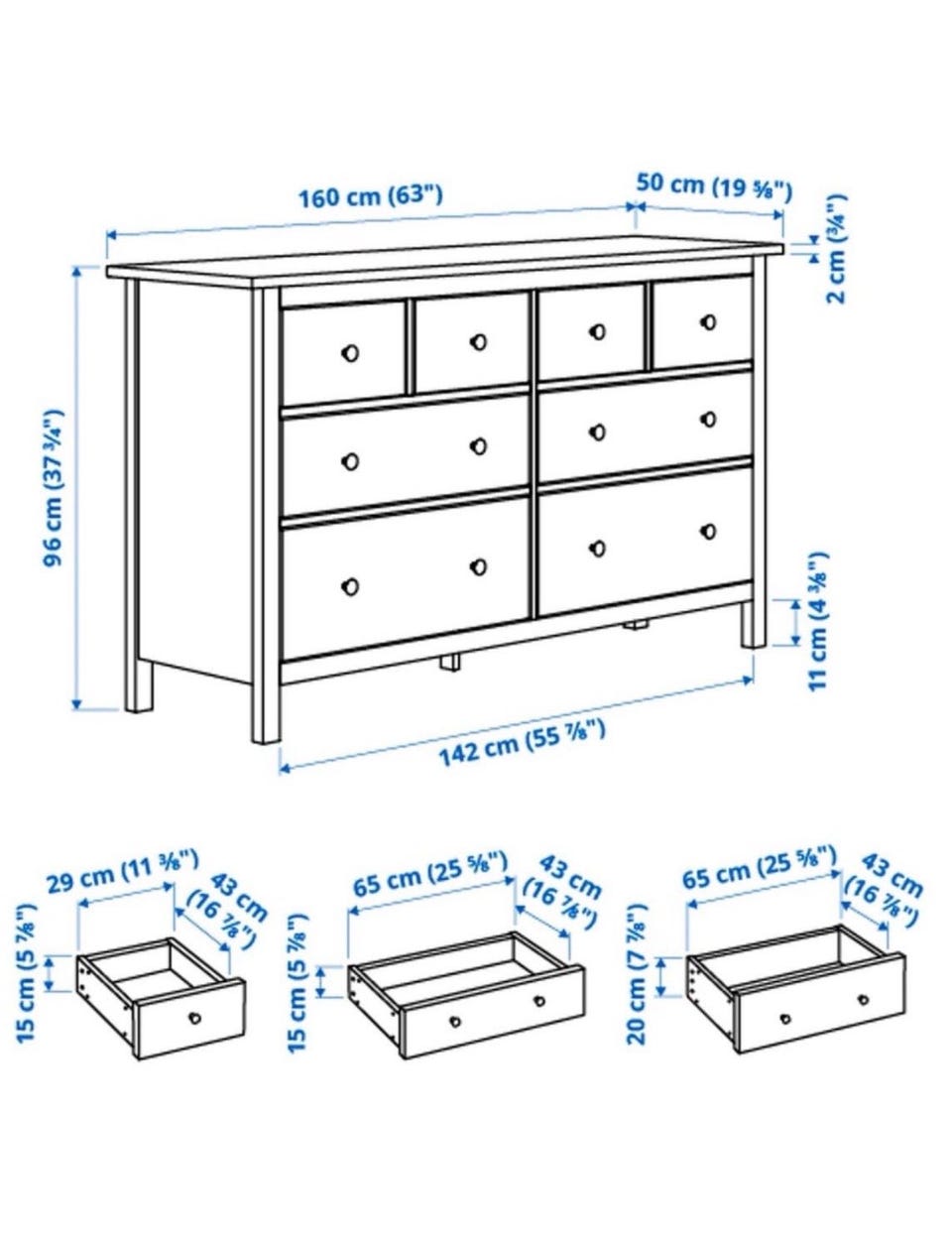 160 cm (63")

50 cm (19 ⅝")

2 cm (¾")

96 cm (37 ¾")

11 cm (4 ⅜")

142 cm (55 ⅞")

29 cm (11 ⅜")

43 cm (16 ⅞")

15 cm (5 ⅞")

65 cm (25 ⅝")

43 cm (16 ⅞")

15 cm (5 ⅞")

65 cm (25 ⅝")

43 cm (16 ⅞")

20 cm (7 ⅞")