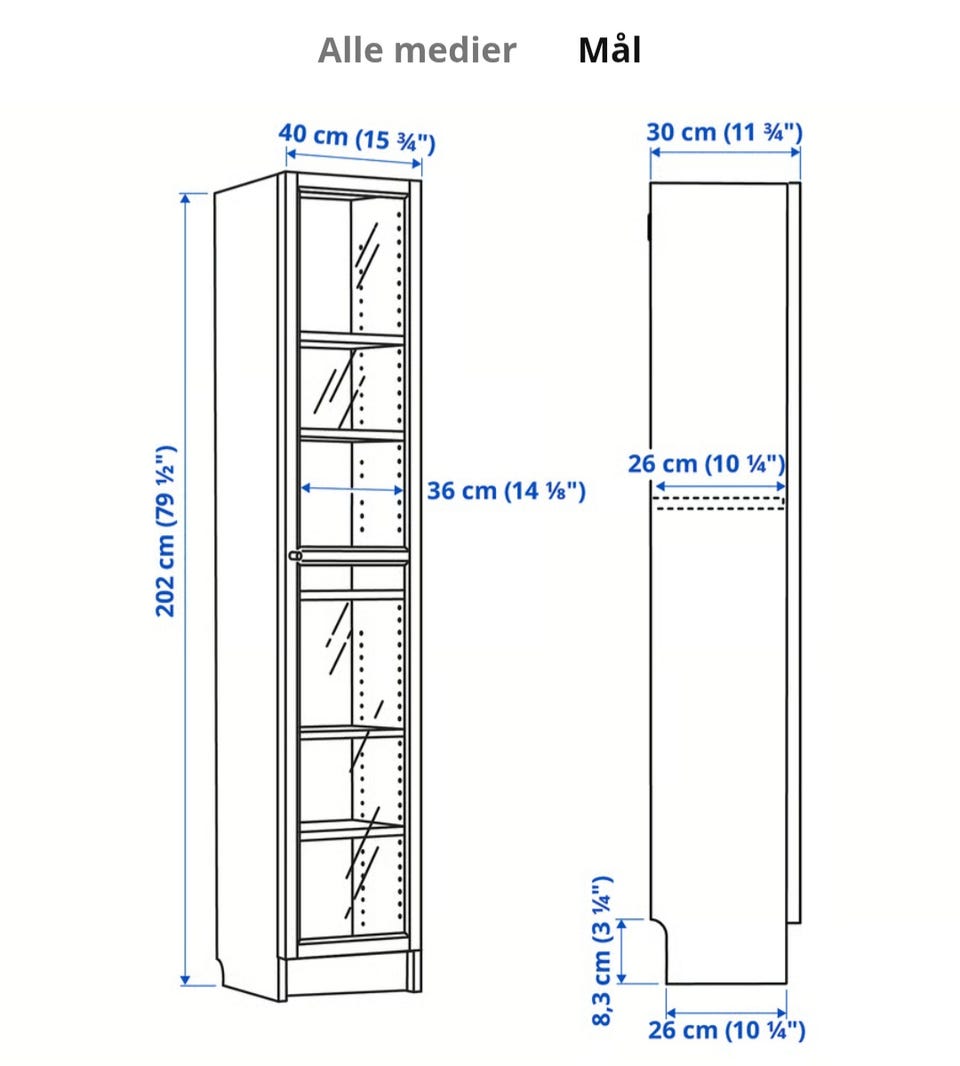 Alle medier Mål

40 cm (15 ¾")

202 cm (79 ½")

36 cm (14 ⅛")

30 cm (11 ¾")

26 cm (10 ¼")

8,3 cm (3 ¼")

26 cm (10 ¼")