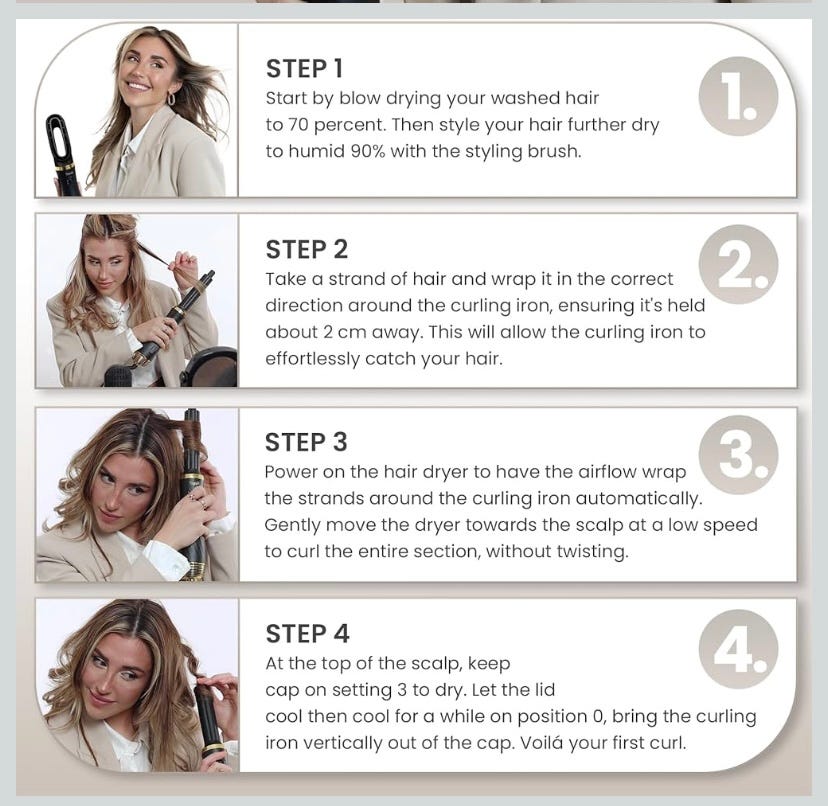 STEP 1
Start by blow drying your washed hair to 70 percent. Then style your hair further dry to humid 90% with the styling brush.

1.

STEP 2
Take a strand of hair and wrap it in the correct direction around the curling iron, ensuring it's held about 2 cm away. This will allow the curling iron to effortlessly catch your hair.

2.

STEP 3
Power on the hair dryer to have the airflow wrap the strands around the curling iron automatically. Gently move the dryer towards the scalp at a low speed to curl the entire section, without twisting.

3.

STEP 4
At the top of the scalp, keep cap on setting 3 to dry. Let the lid cool then cool for a while on position 0, bring the curling iron vertically out of the cap. Voilá your first curl.

4.