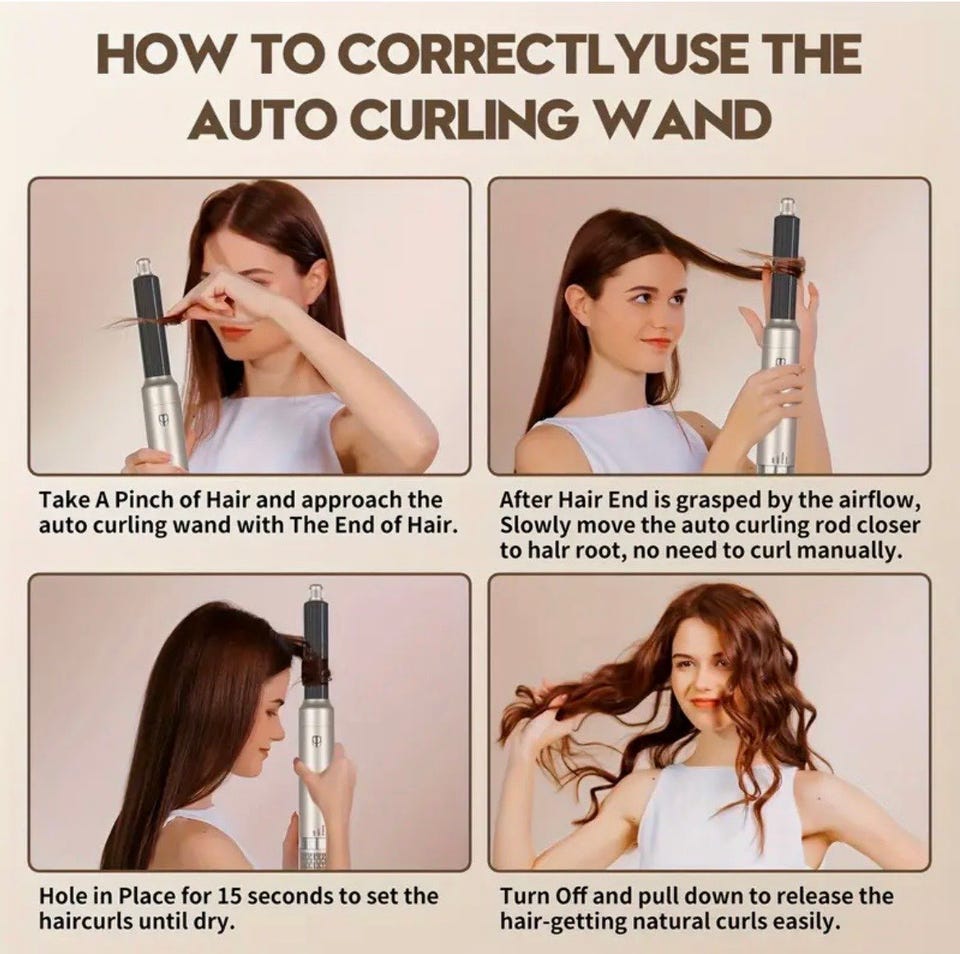 HOW TO CORRECTLYUSE THE AUTO CURLING WAND

Take A Pinch of Hair and approach the auto curling wand with The End of Hair.

After Hair End is grasped by the airflow, Slowly move the auto curling rod closer to halr root, no need to curl manually.

Hole in Place for 15 seconds to set the haircurls until dry.

Turn Off and pull down to release the hair-getting natural curls easily.