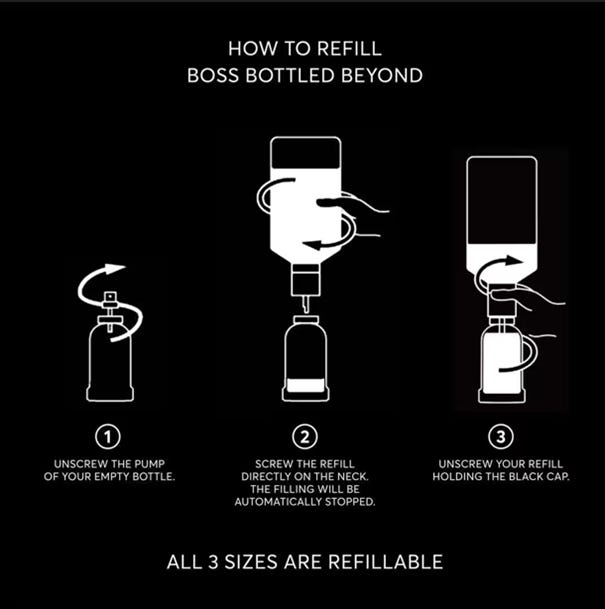 HOW TO REFILL
BOSS BOTTLED BEYOND

1
UNSCREW THE PUMP OF YOUR EMPTY BOTTLE.

2
SCREW THE REFILL DIRECTLY ON THE NECK. THE FILLING WILL BE AUTOMATICALLY STOPPED.

3
UNSCREW YOUR REFILL HOLDING THE BLACK CAP.

ALL 3 SIZES ARE REFILLABLE