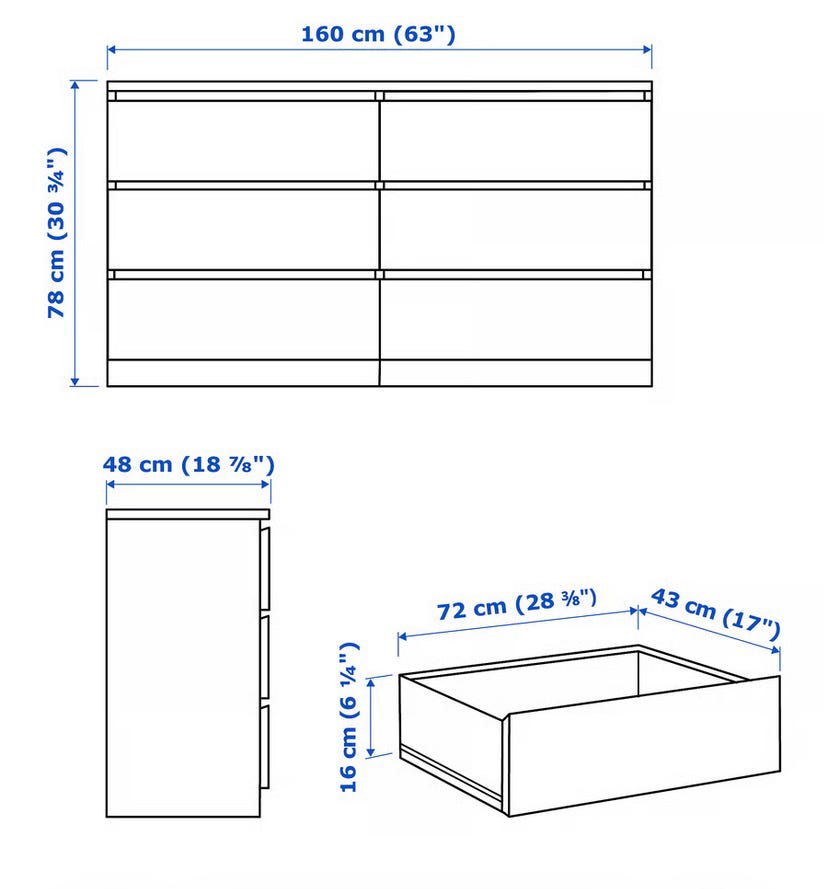 160 cm (63")

78 cm (30 ¾")

48 cm (18 ⅞")

72 cm (28 ⅜")

43 cm (17")

16 cm (6 ¼")