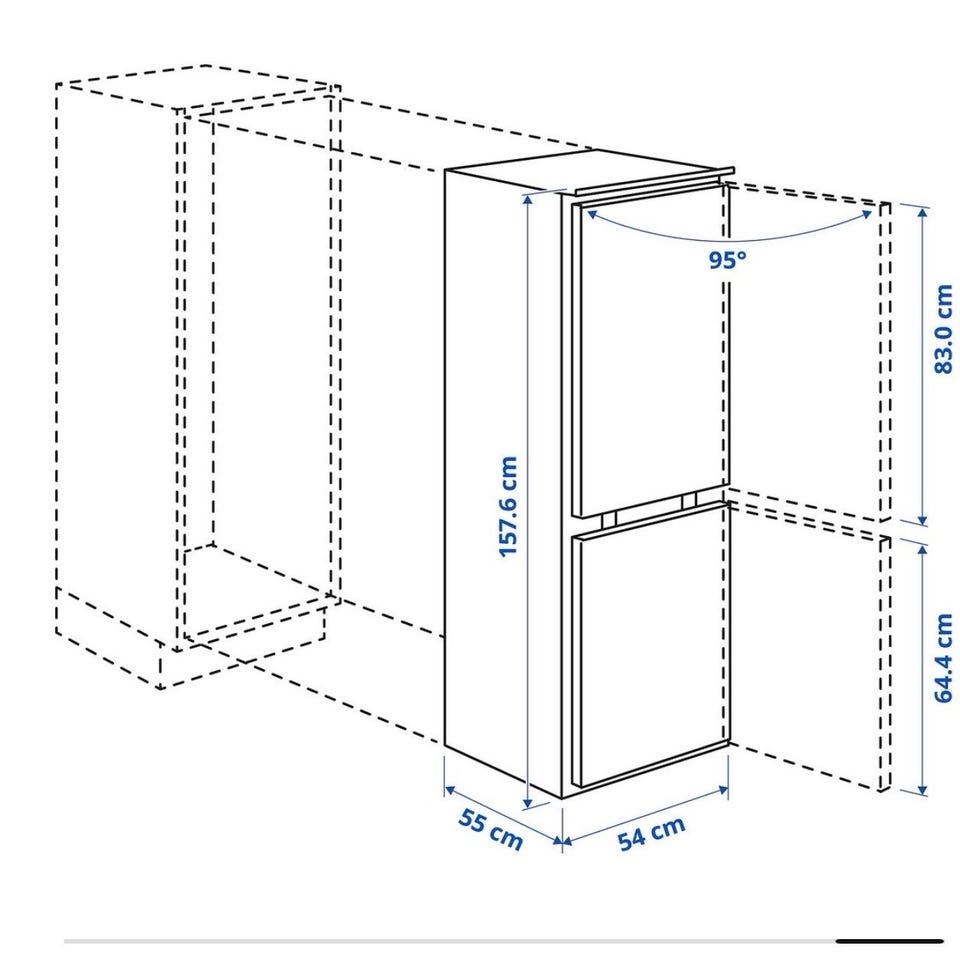 95°
157.6 cm
83.0 cm
64.4 cm
55 cm
54 cm