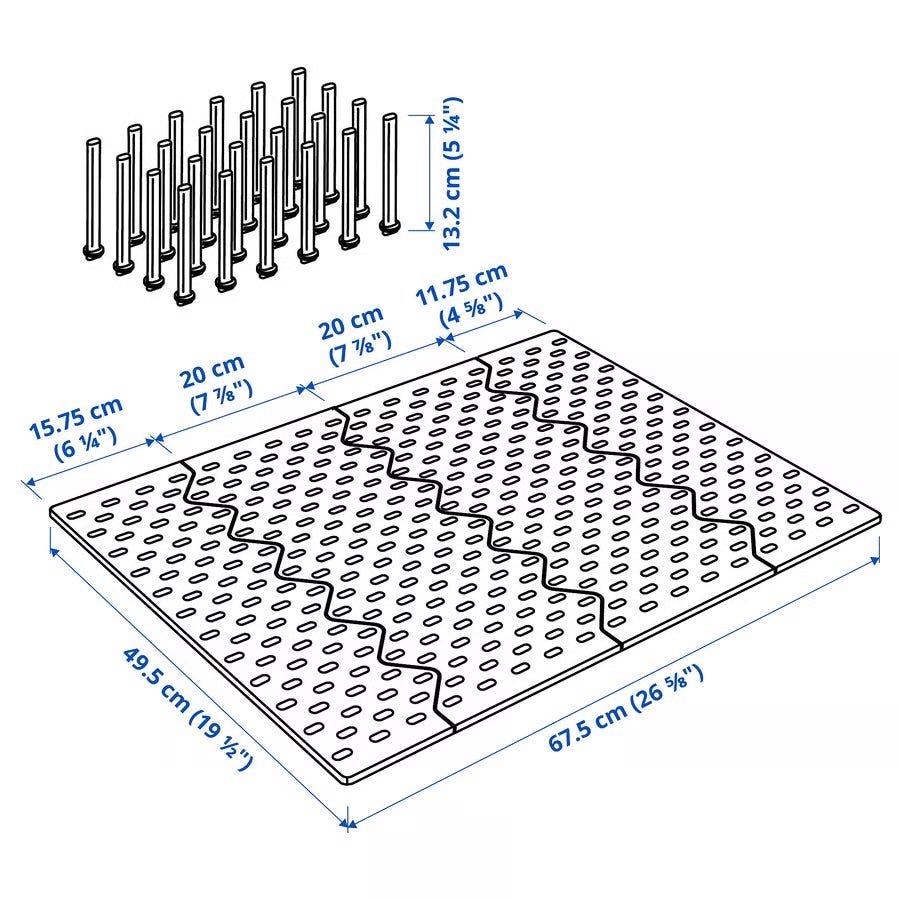 13.2 cm (5 ¼")

15.75 cm (6 ¼")

20 cm (7 ⅞")

20 cm (7 ⅞")

11.75 cm (4 ⅝")

49.5 cm (19 ½")

67.5 cm (26 ⅝")