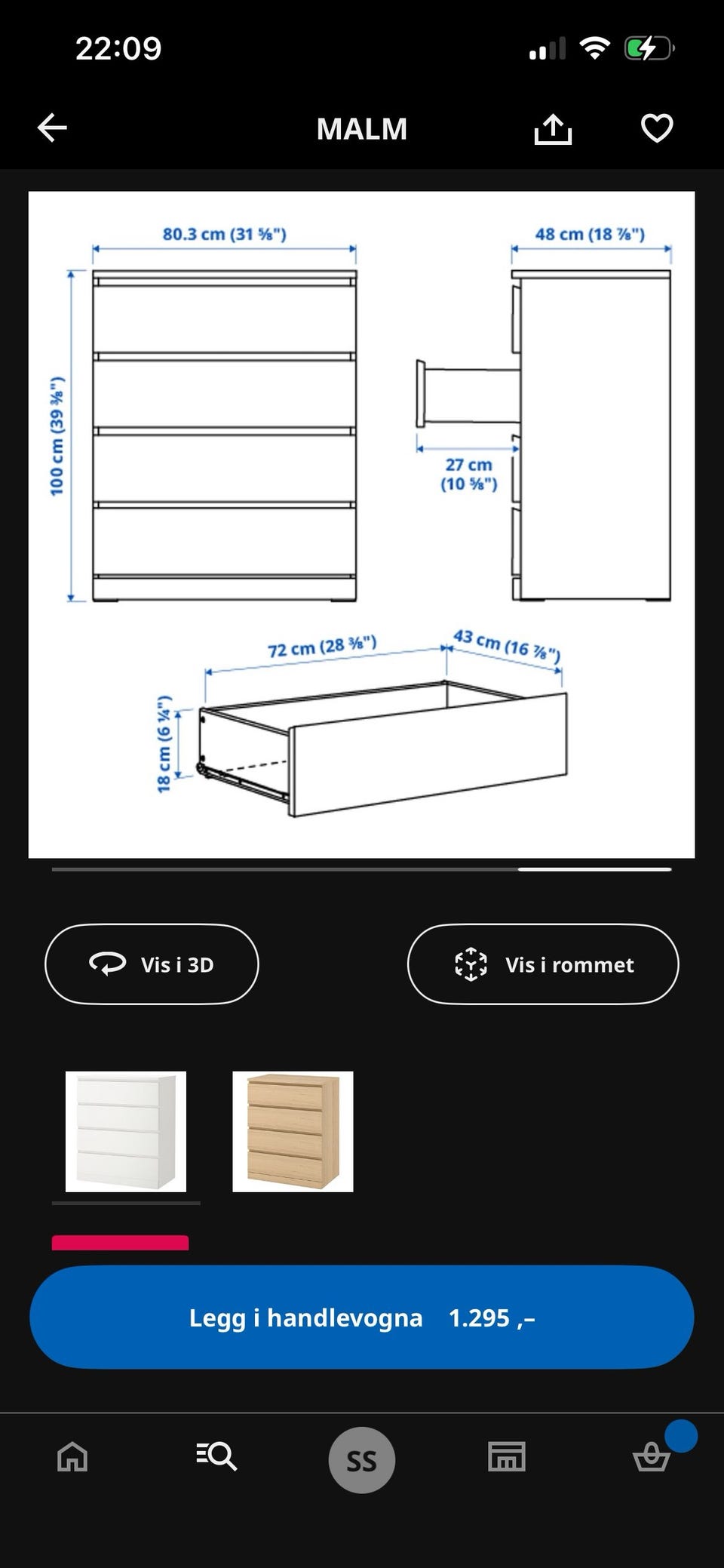 22:09

MALM

80.3 cm (31 ⅝")

48 cm (18 ⅞")

100 cm (39 ⅜")

27 cm (10 ⅝")

72 cm (28 ⅜")

43 cm (16 ⅞")

18 cm (6 ¼")

Vis i 3D

Vis i rommet

Legg i handlevogna 1.295 ,–

SS