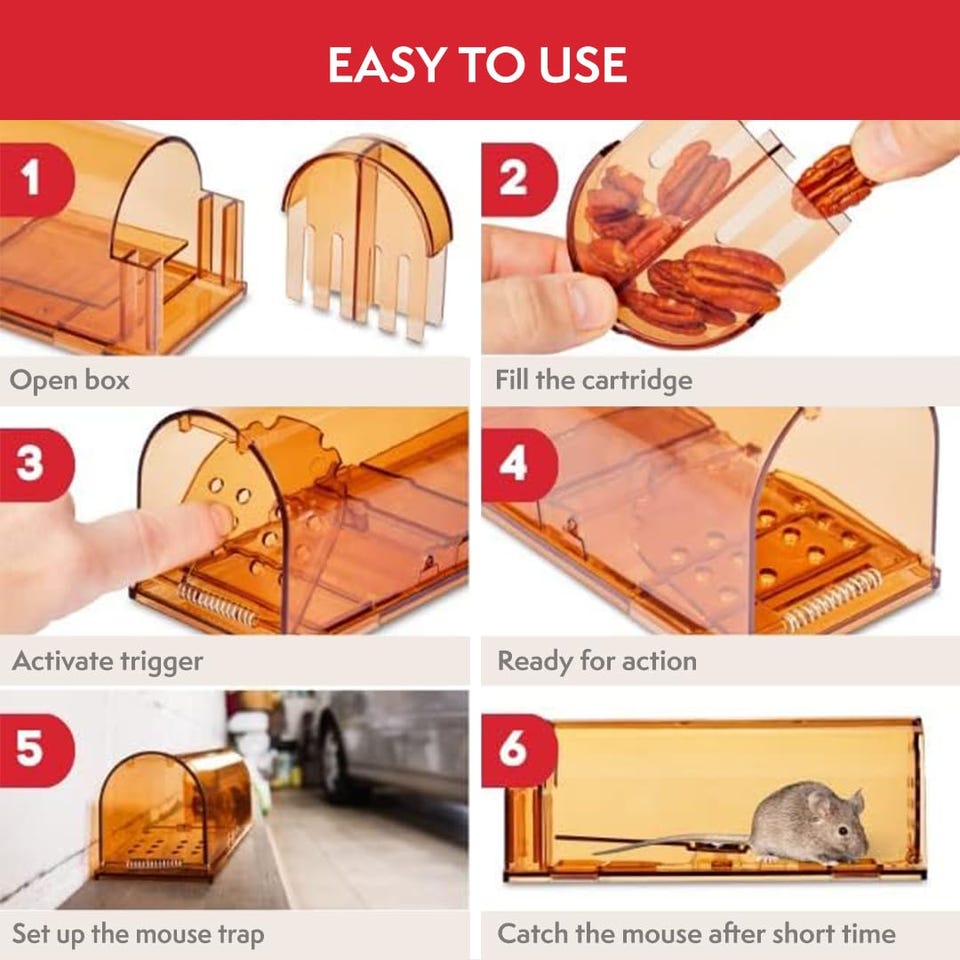 EASY TO USE

1

Open box

2

Fill the cartridge

3

Activate trigger

4

Ready for action

5

Set up the mouse trap

6

Catch the mouse after short time