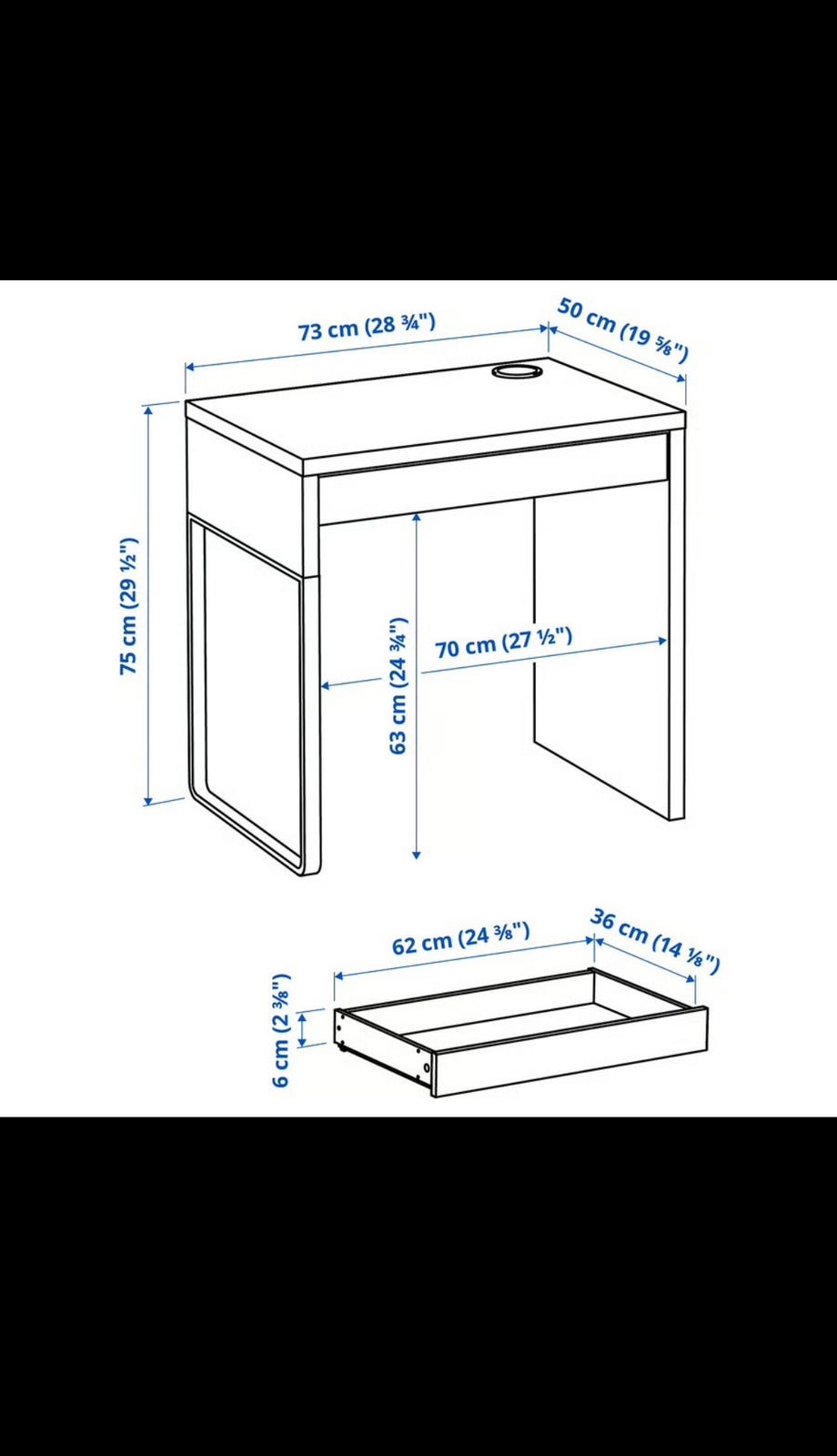 73 cm (28 ¾")
50 cm (19 ⅝")
75 cm (29 ½")
63 cm (24 ¾")
70 cm (27 ½")
62 cm (24 ⅜")
36 cm (14 ⅛")
6 cm (2 ⅜")