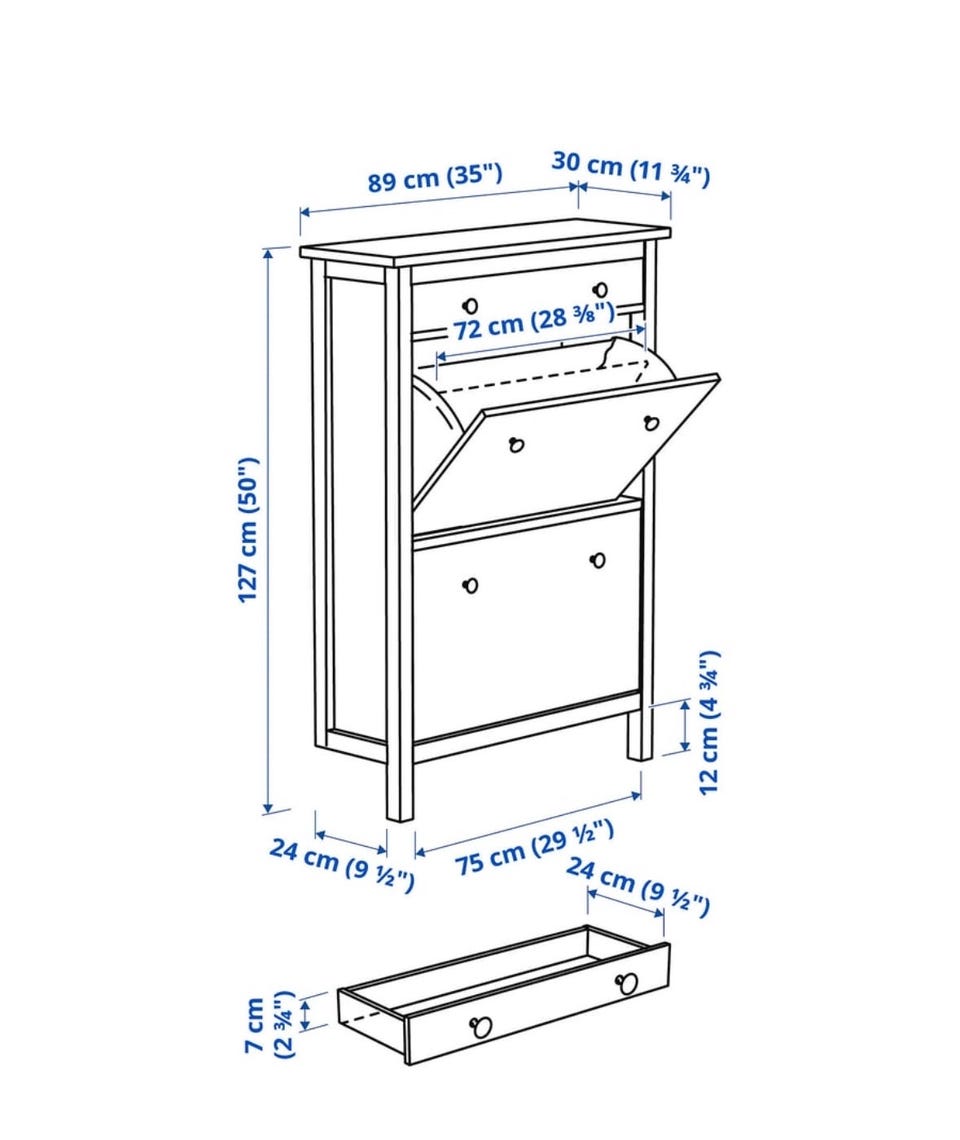 89 cm (35")
30 cm (11 ¾")
72 cm (28 ⅜")
127 cm (50")
12 cm (4 ¾")
24 cm (9 ½")
75 cm (29 ½")
24 cm (9 ½")
7 cm (2 ¾")