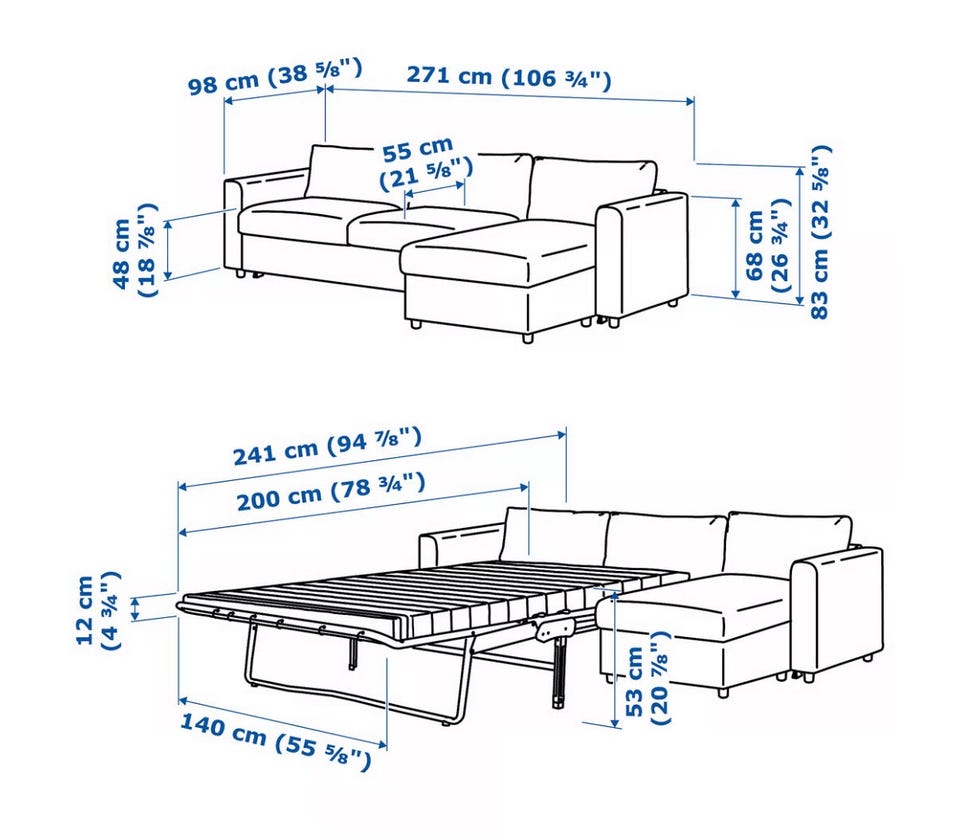 98 cm (38 ⅝")
271 cm (106 ¾")
55 cm
(21 ⅝")
48 cm
(18 ⅞")
68 cm
(26 ¾")
83 cm (32 ⅝")

241 cm (94 ⅞")
200 cm (78 ¾")
12 cm
(4 ¾")
53 cm
(20 ⅞")
140 cm (55 ⅝")